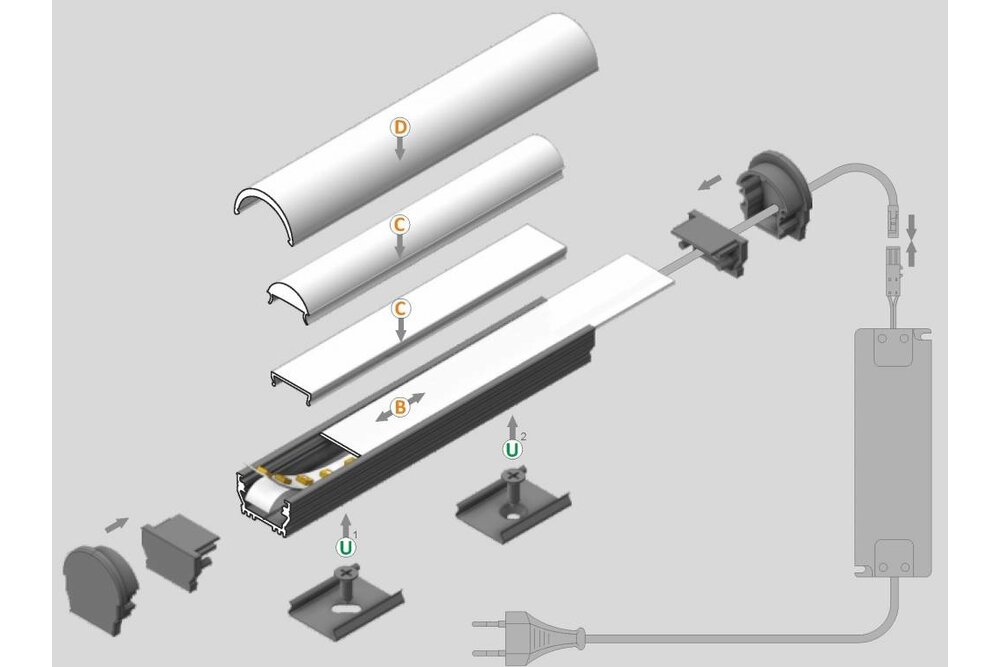 D

C

C

B

U 2

U 1