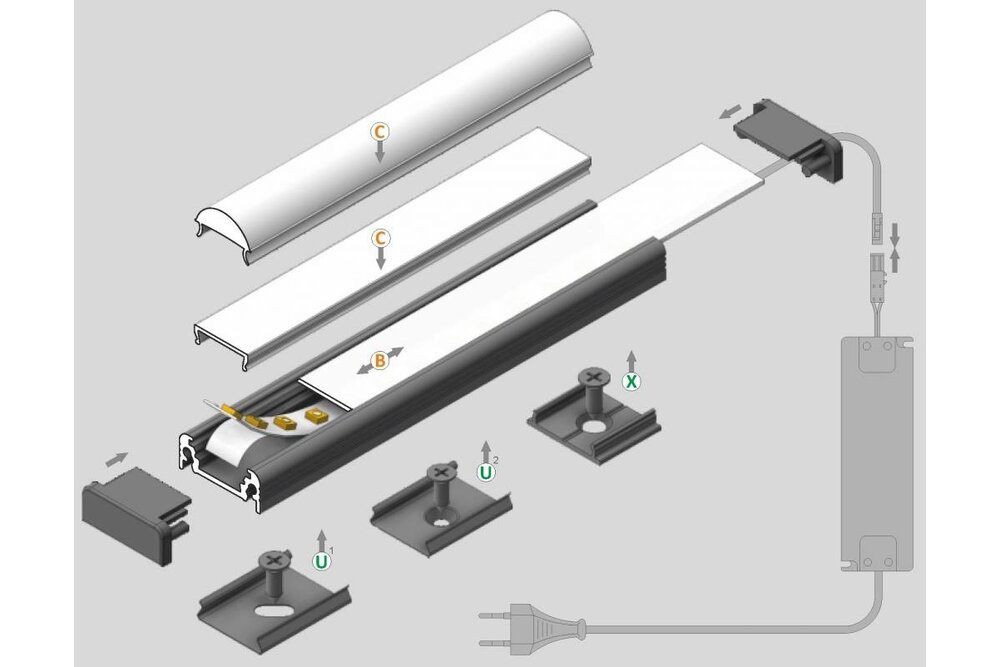 C

C

B

X

U 2

U 1