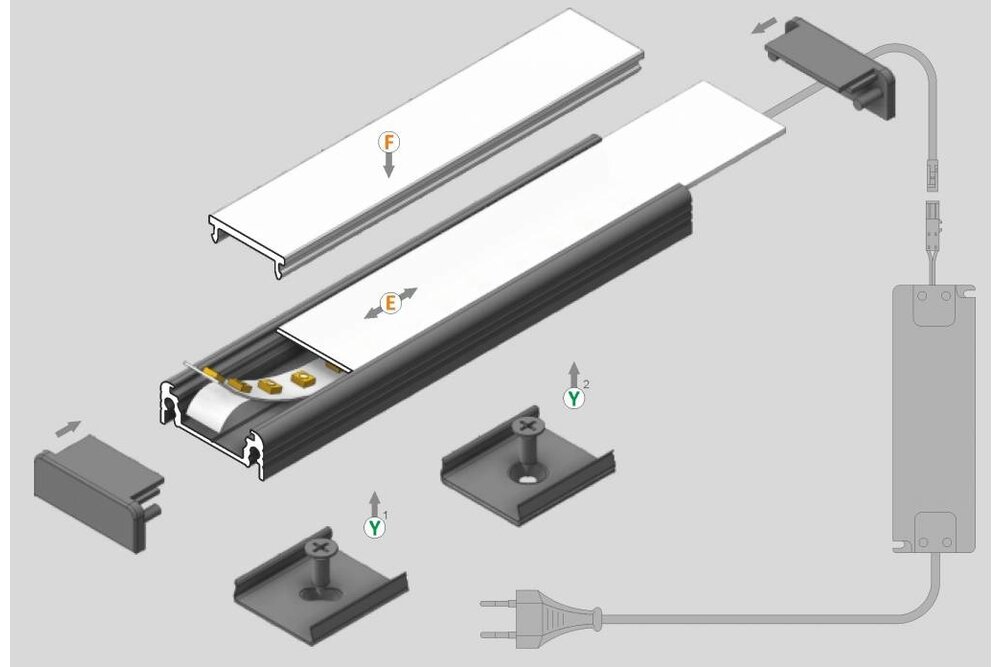 F
E
Y
2
Y
1