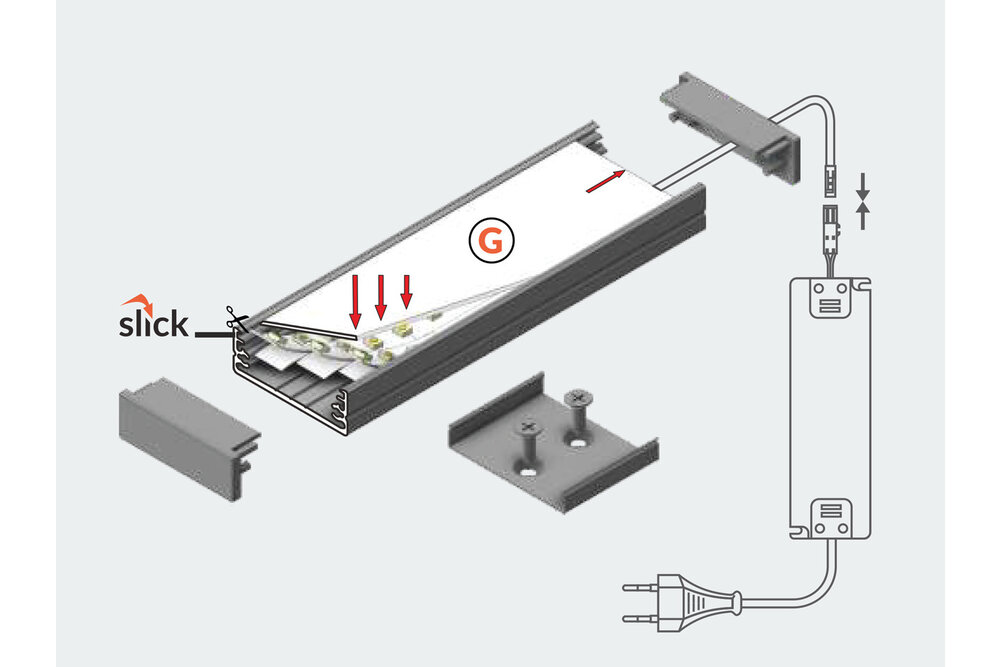 slick

G