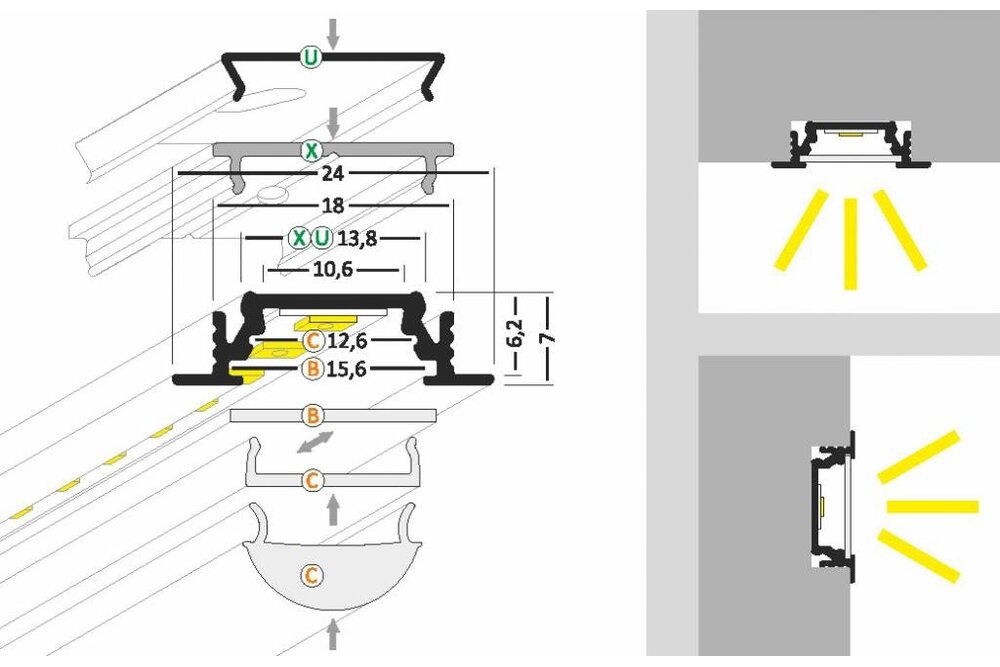 U
X
24
18
X U 13,8
10,6
C 12,6
B 15,6
6,2
7
B
C
C