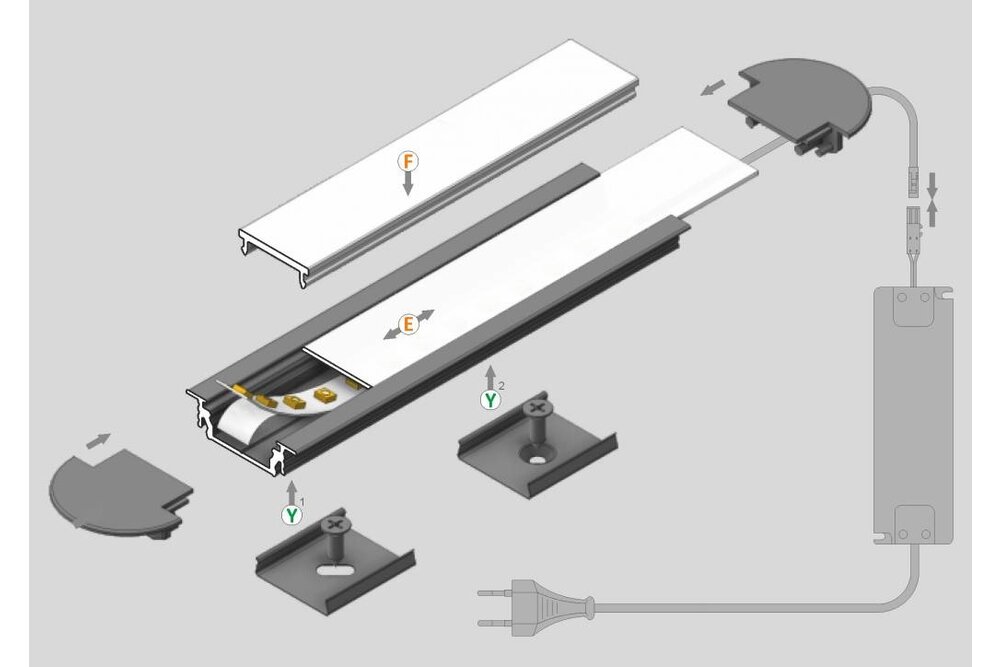 F

E

Y 2

Y 1