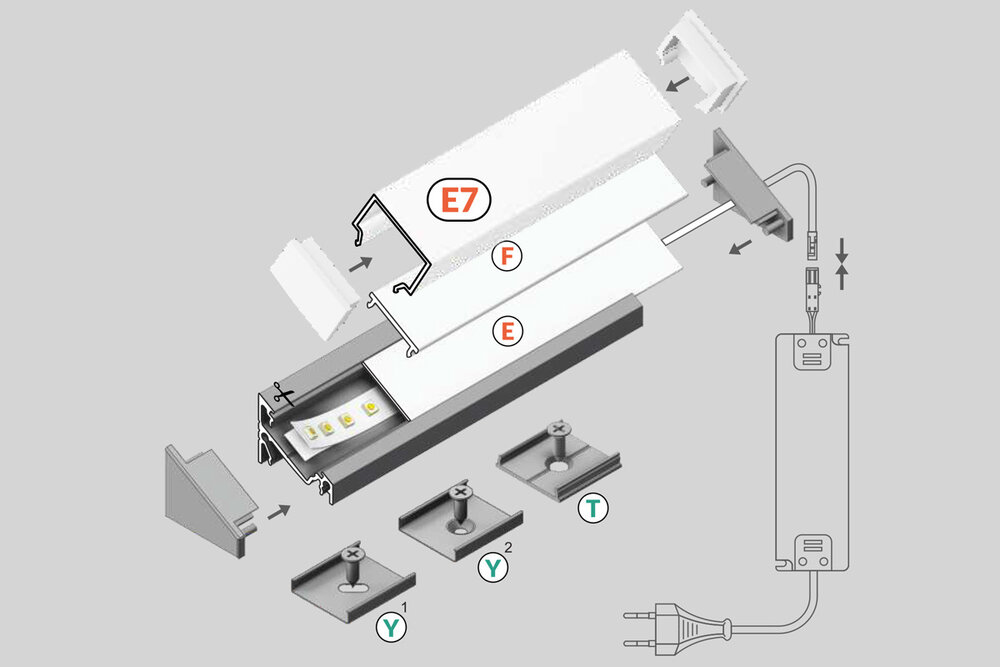 E7

F

E

T

Y
2

Y
1