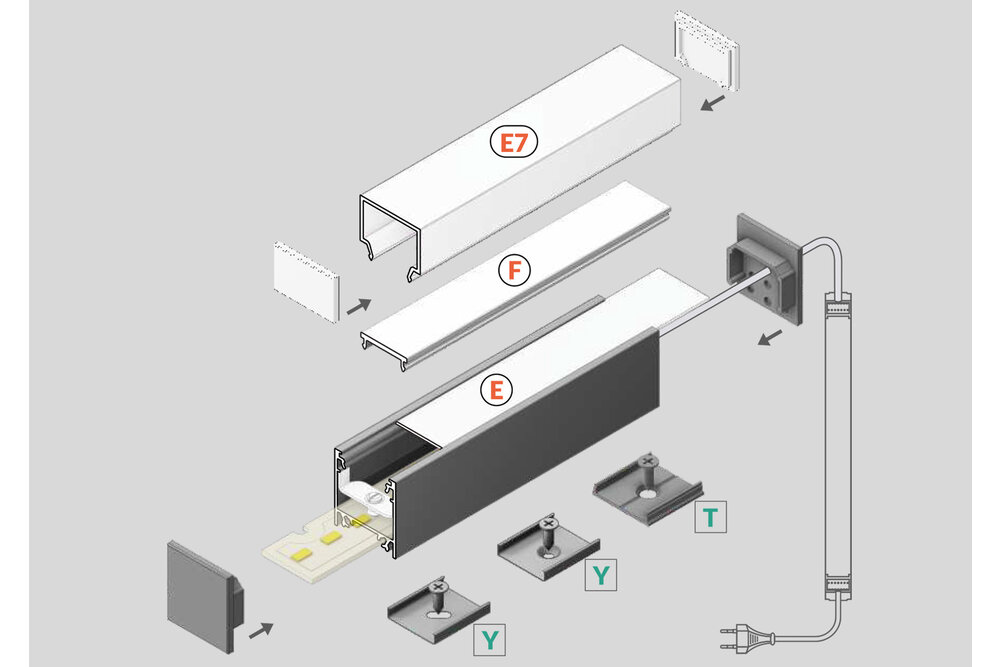 E7

F

E

T

Y

Y