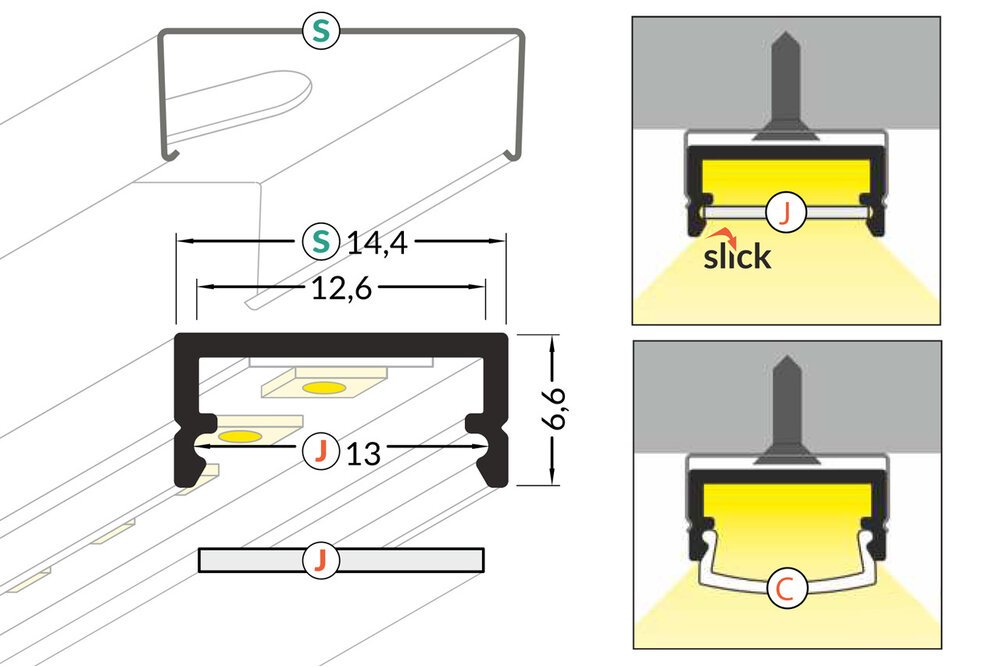 S

S 14,4

12,6

6,6

J 13

J

J

slick

C