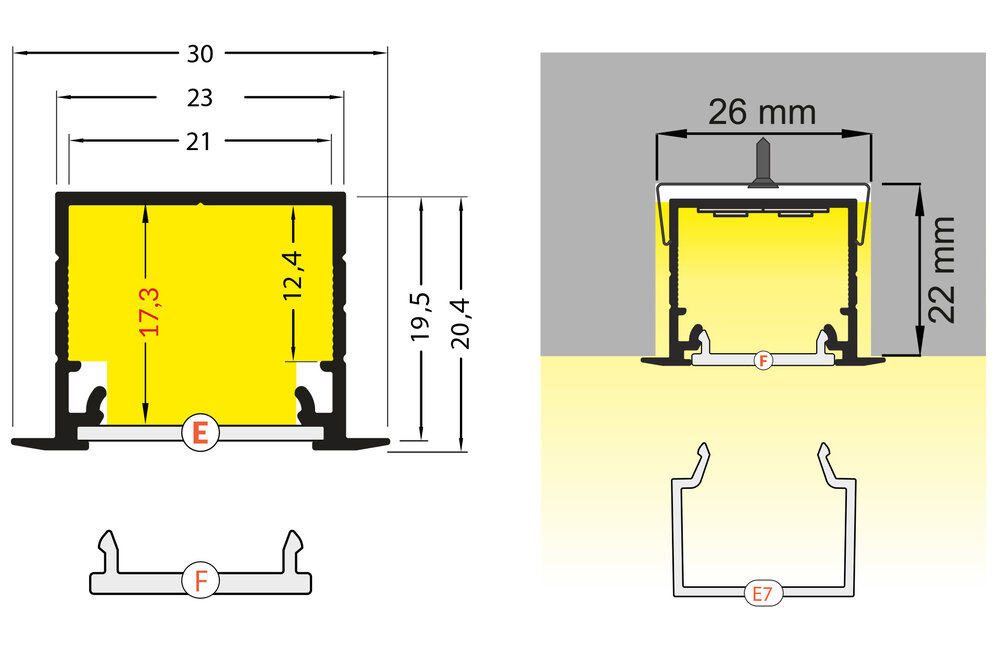 30
23
21
17,3
12,4
19,5
20,4
E
F
26 mm
22 mm
F
E7