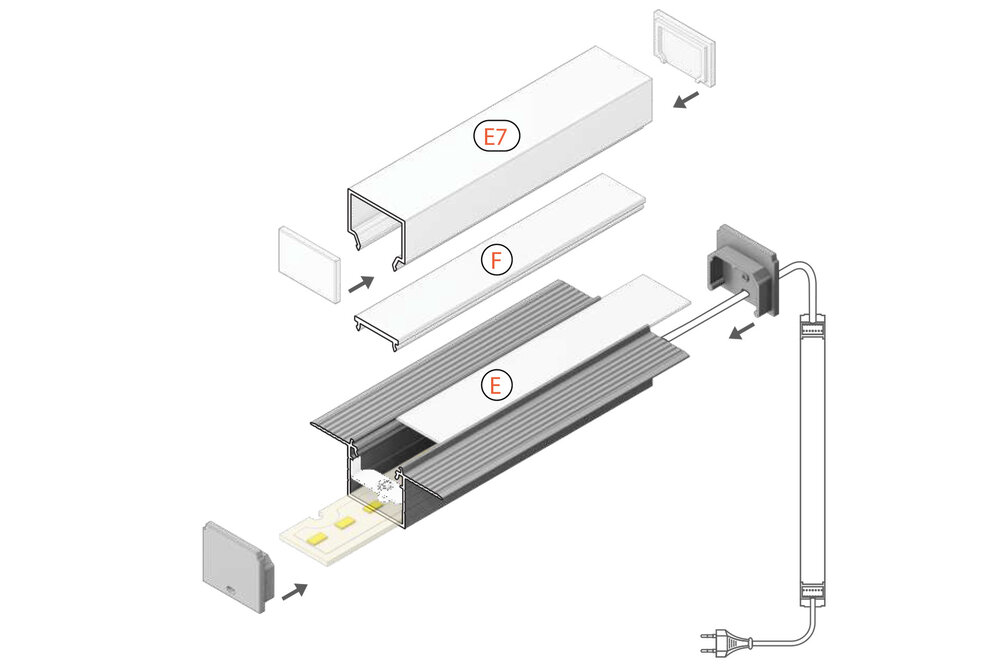 E7

F

E