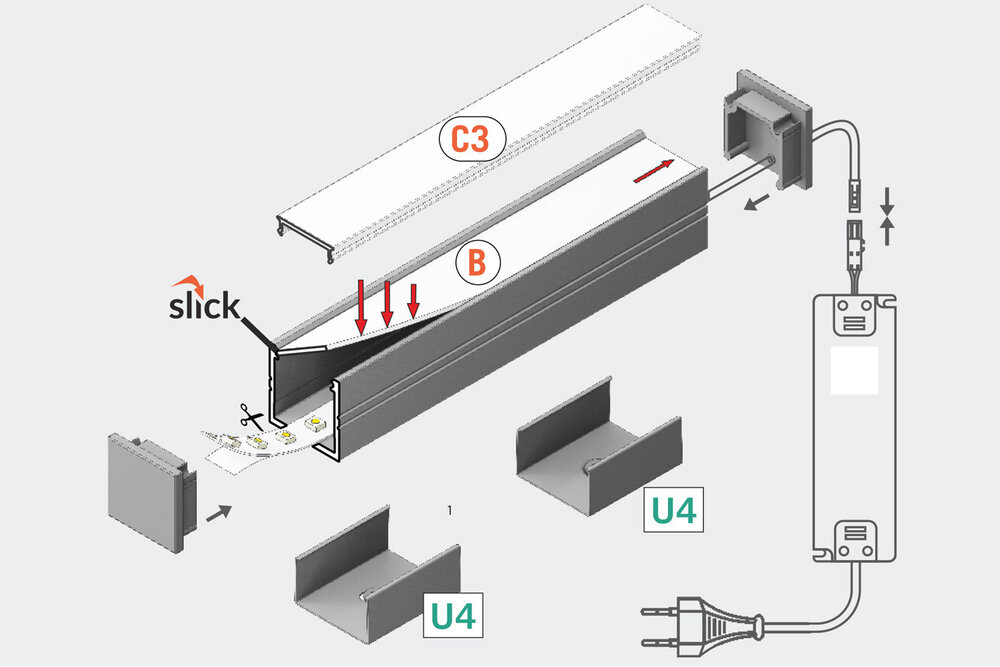 C3

B

slick

1

U4

U4