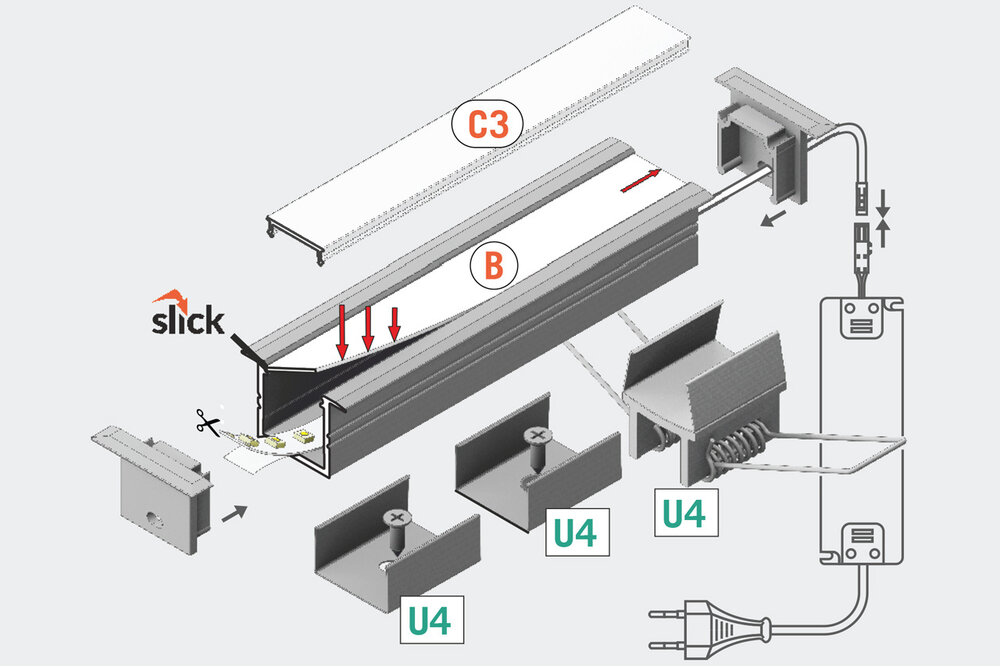 C3

B

slick

U4

U4

U4