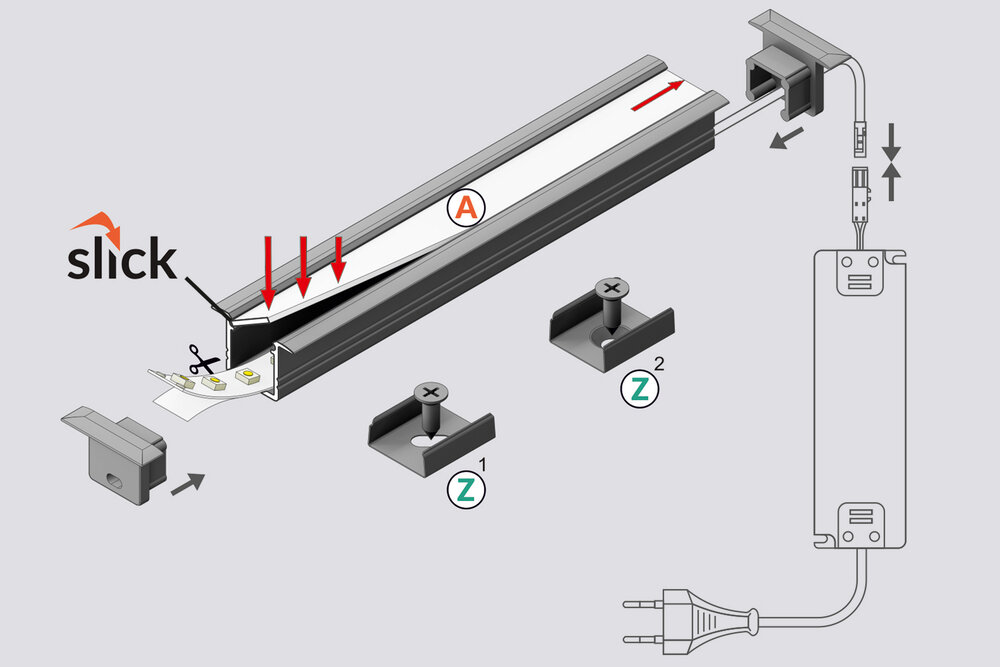 slick
A
Z
2
Z
1