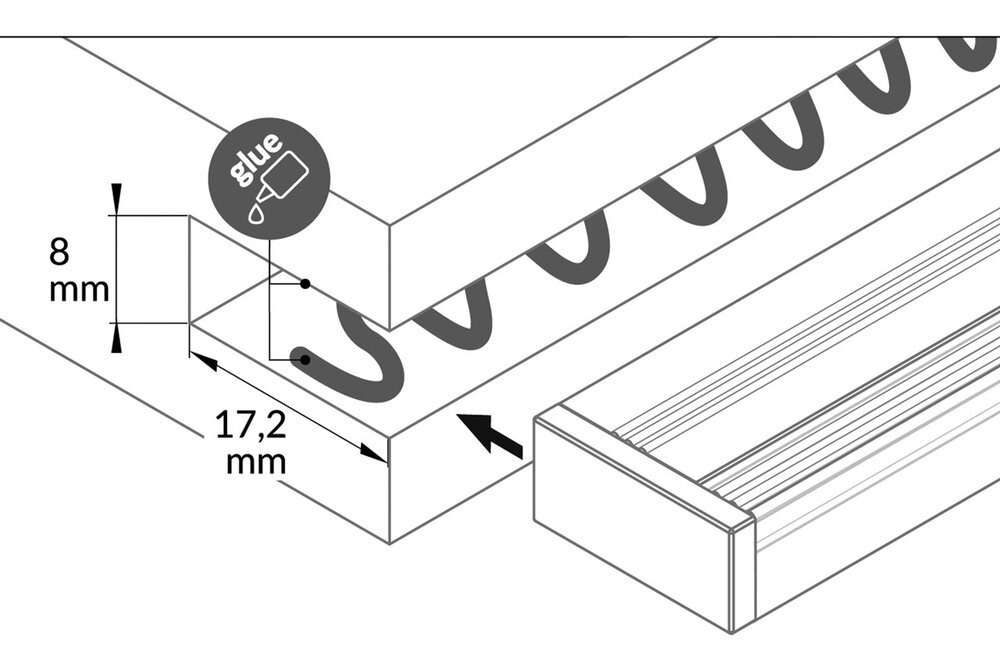 glue

8 mm

17,2 mm