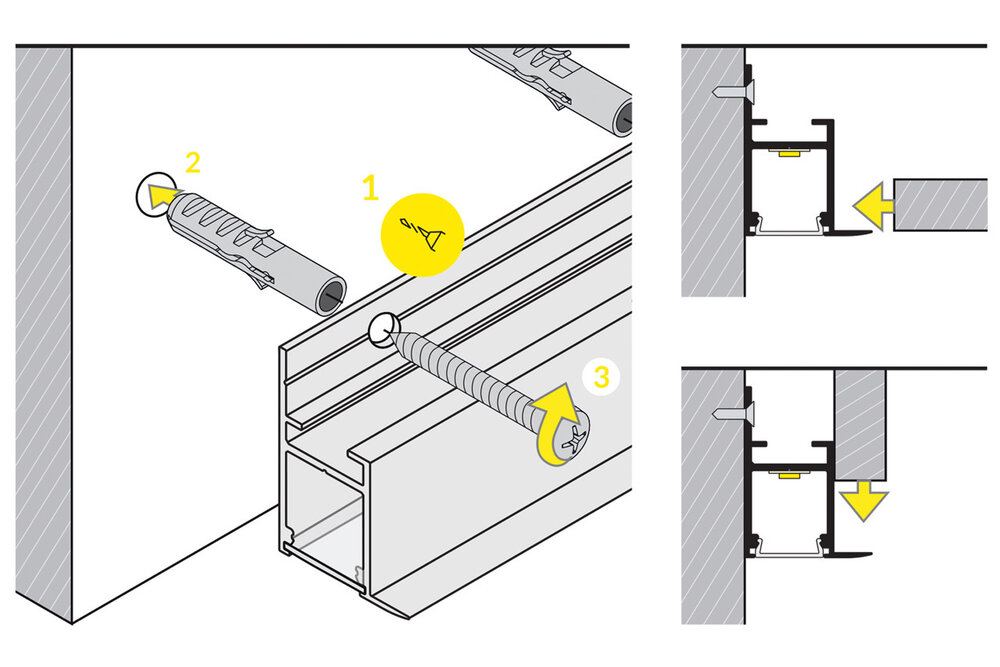 2

1

3