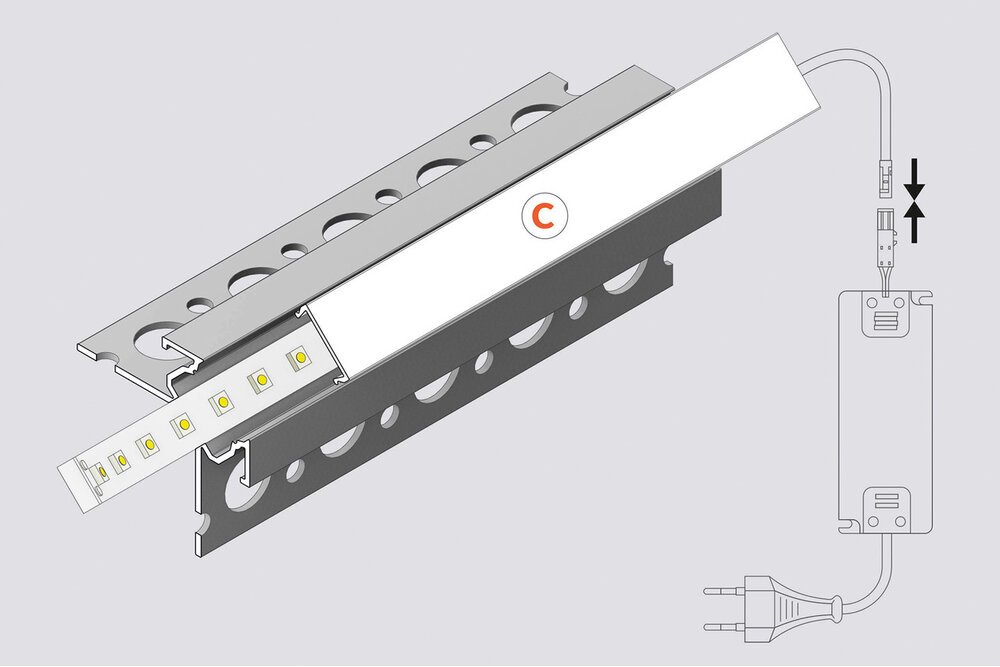 C