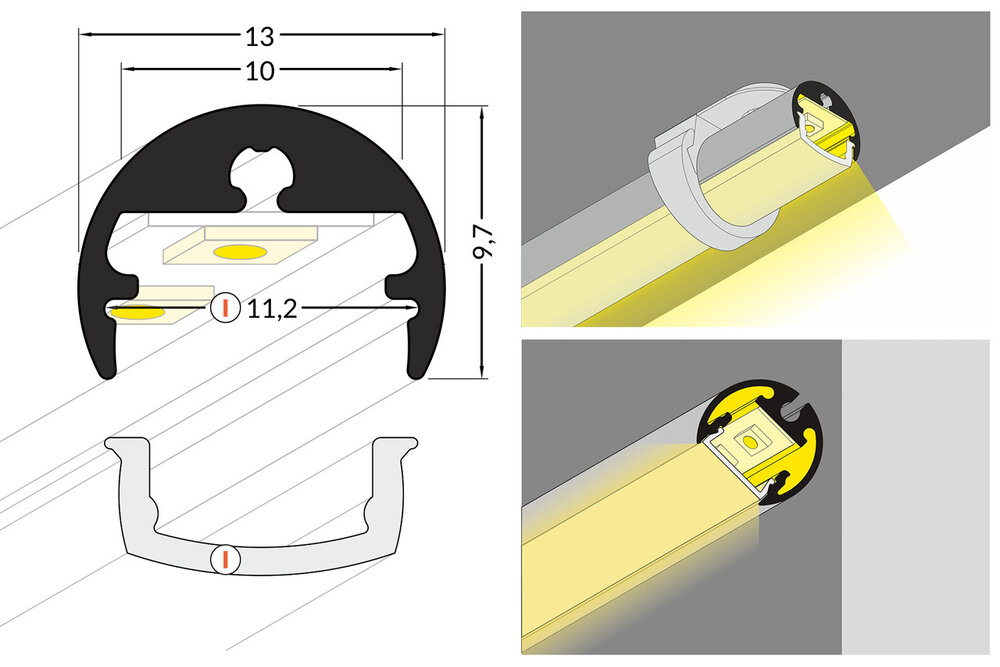 13
10
9,7
I 11,2
I