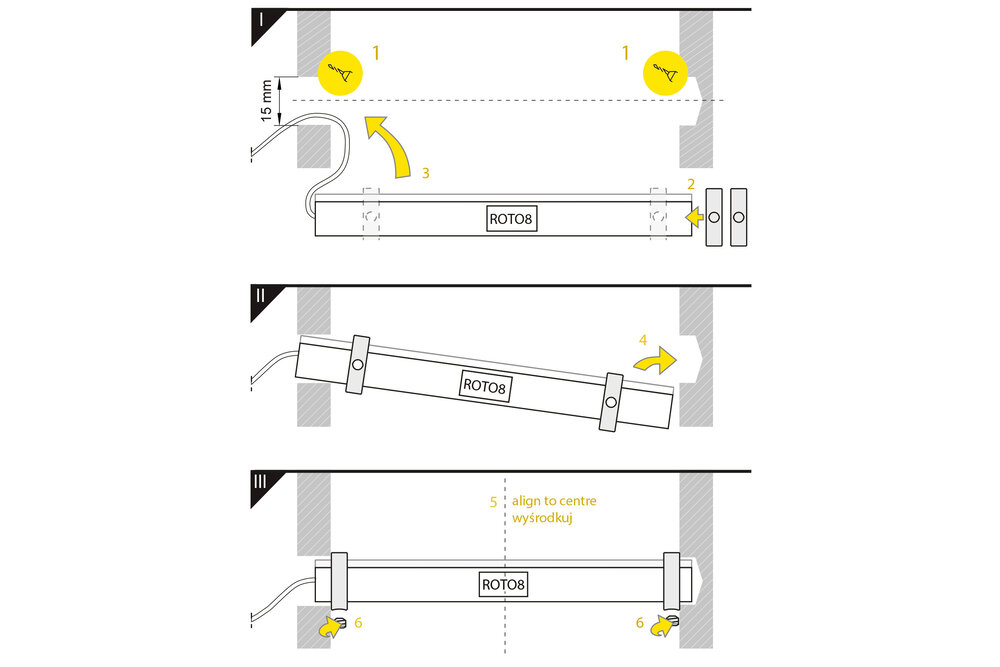 I

1

1

15 mm

3

2

ROTO8

II

4

ROTO8

III

5 align to centre
wyśrodkuj

ROTO8

6

6