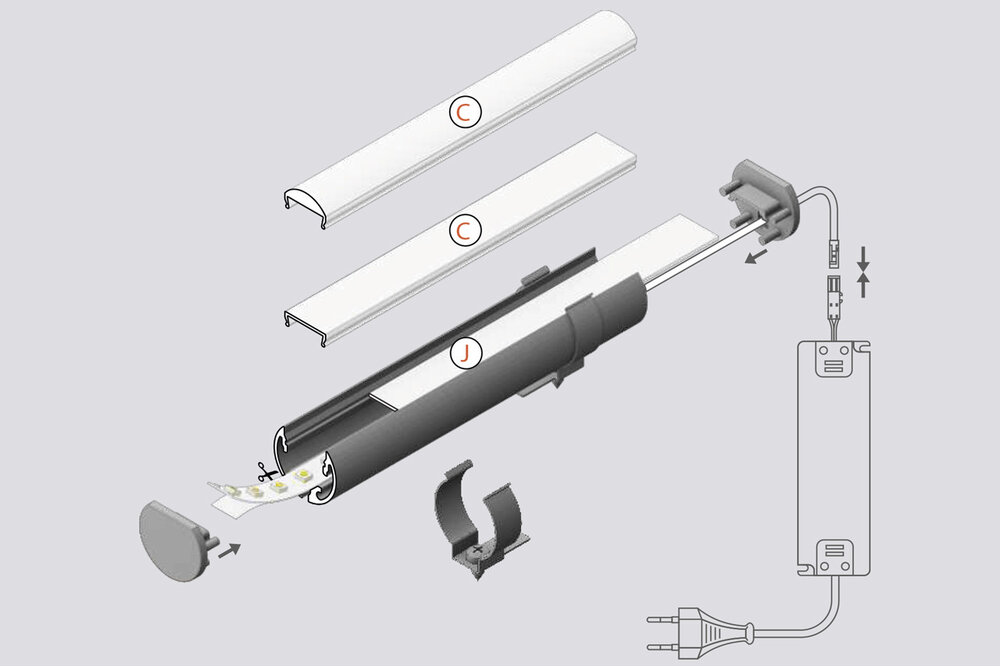 C
C
J