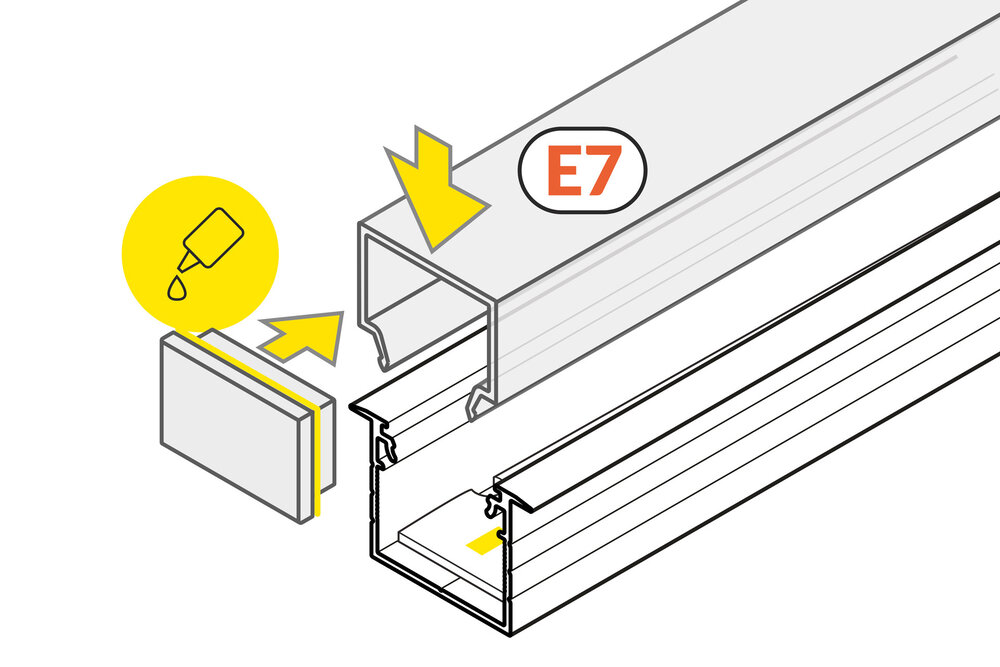 E7