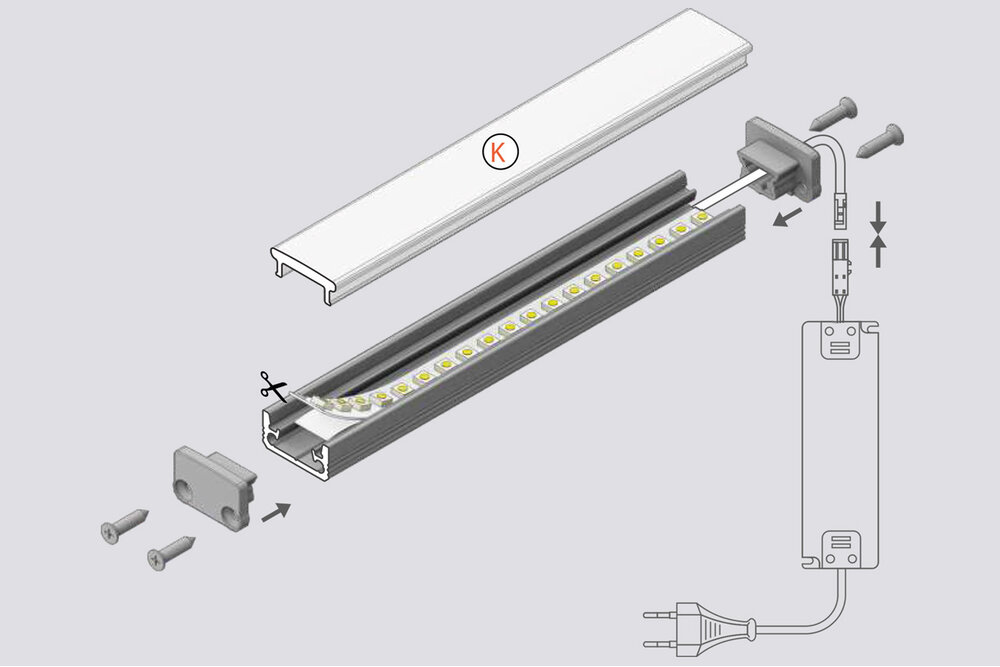 K