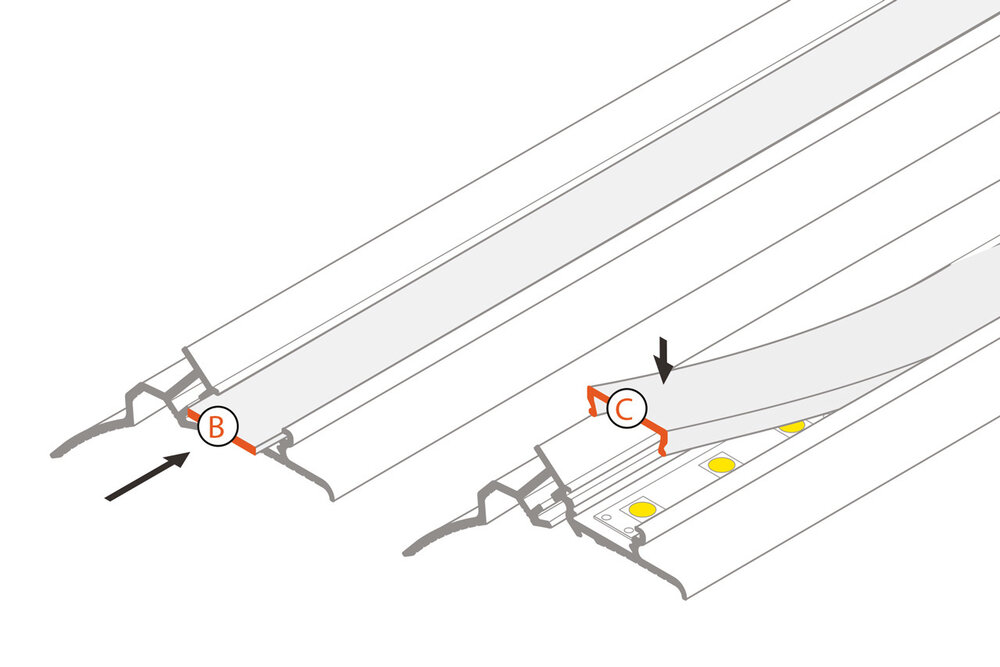 B

C