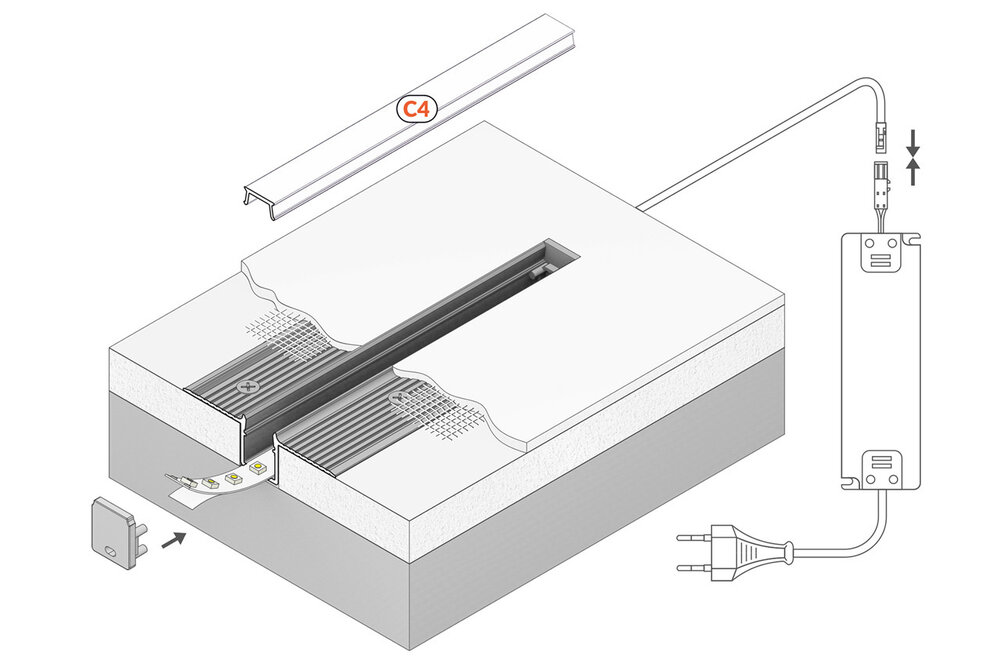 C4