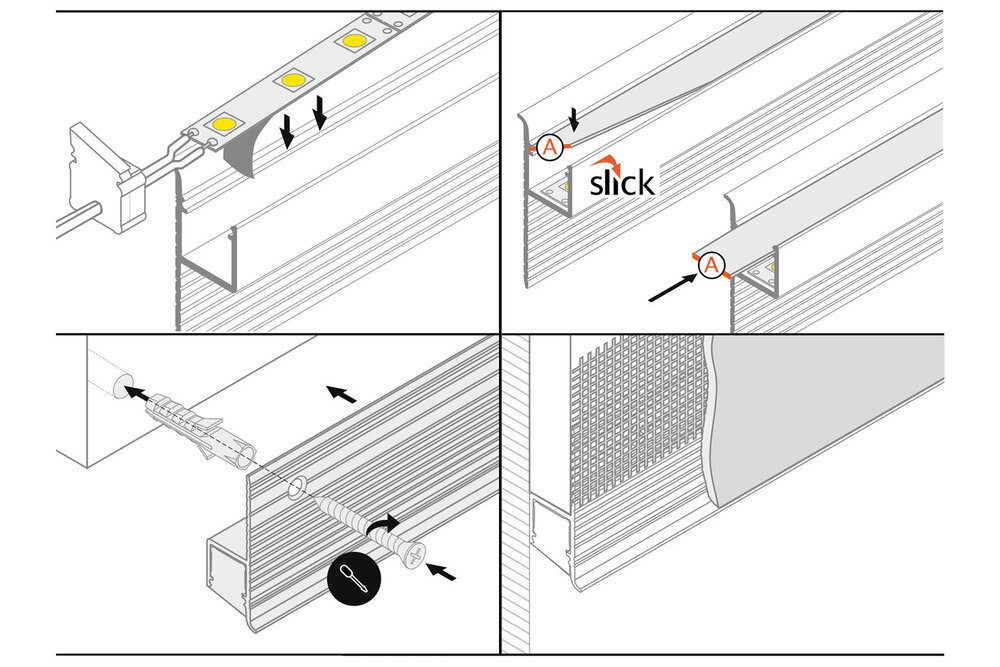 A
slick
A