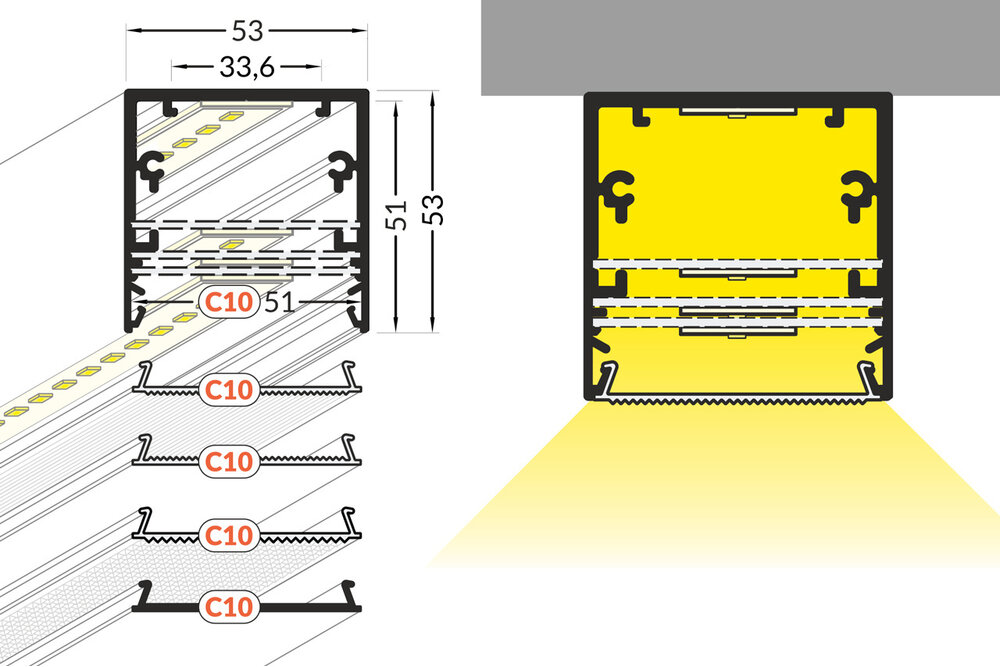 53
33,6
51
53
C10
51
C10
C10
C10
C10