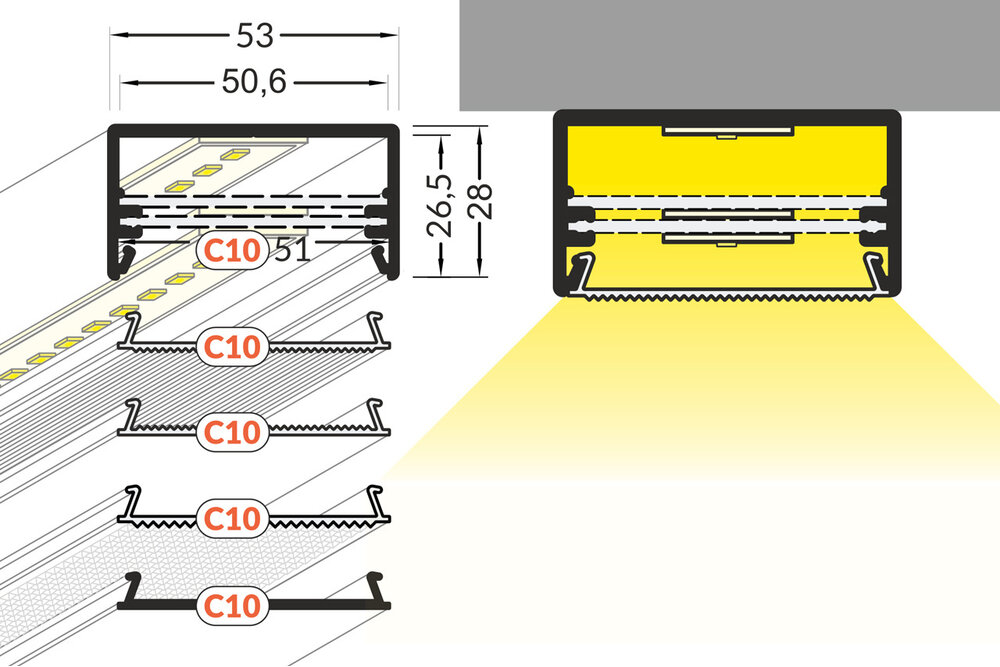 53
50,6
26,5
28
C10
51
C10
C10
C10
C10