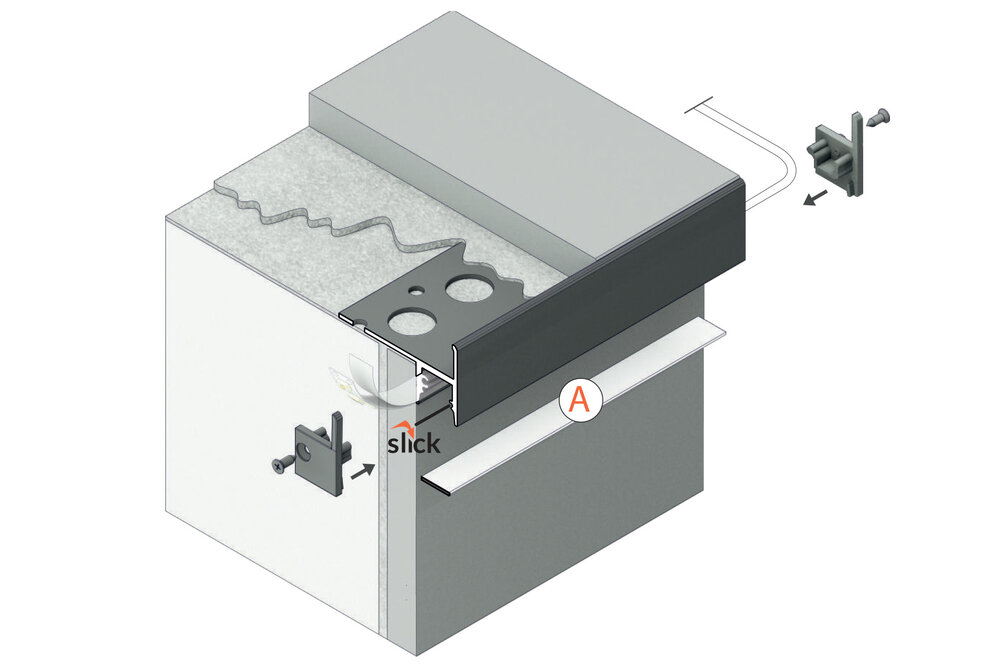 A

slick