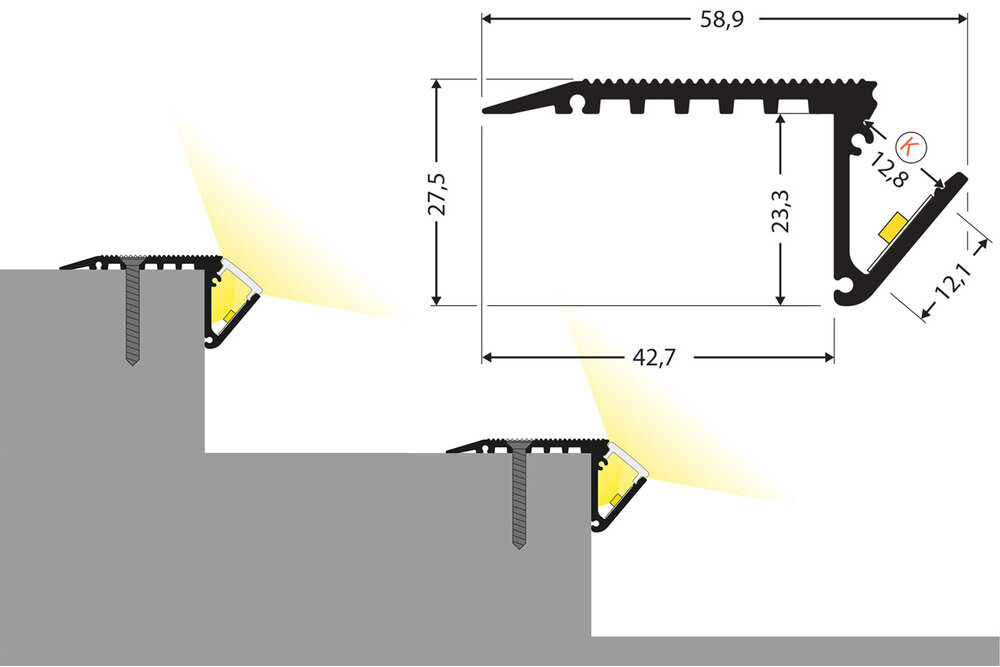 58,9

27,5

23,3

K

12,8

12,1

42,7