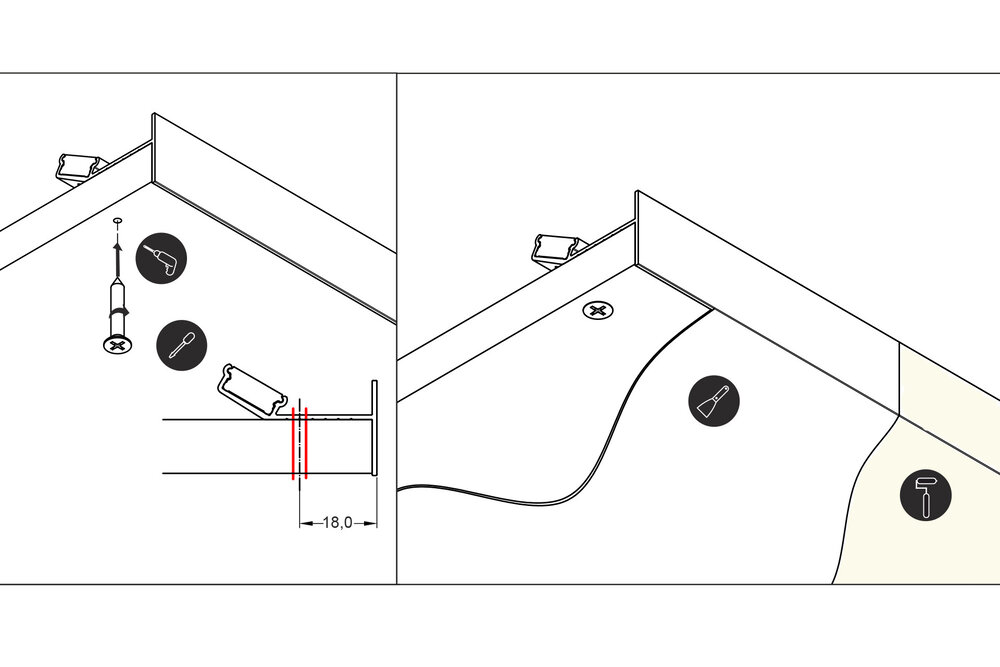 18,0