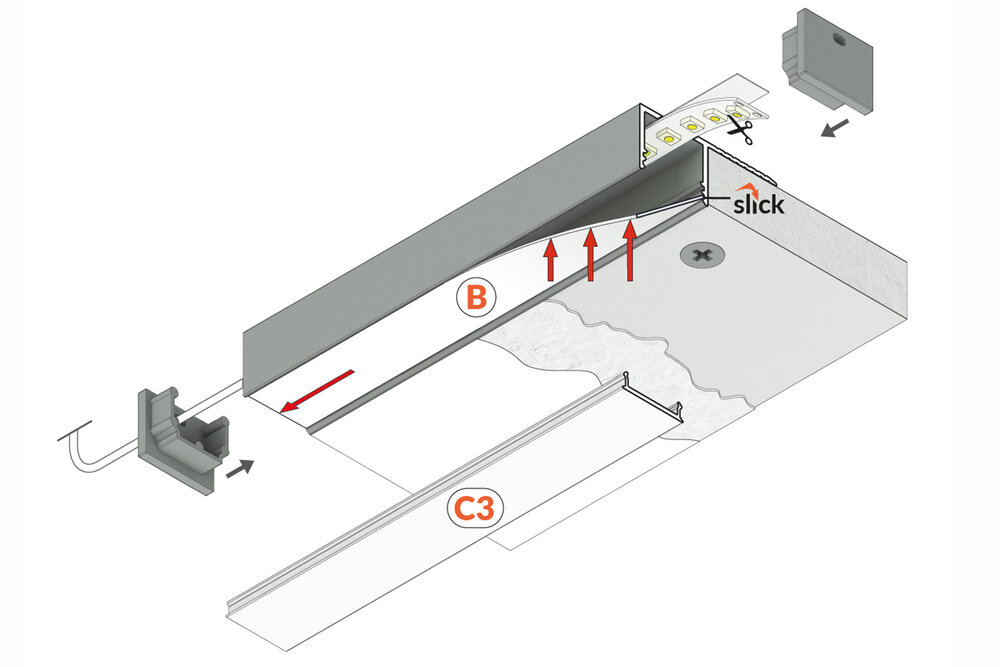 slick

B

C3