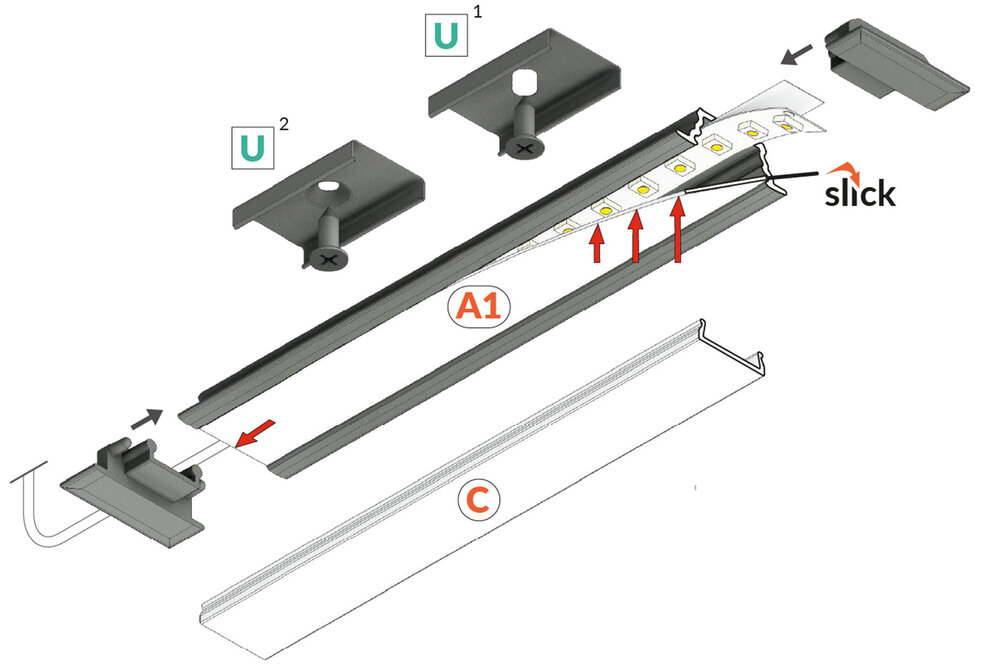 U 1

U 2

slick

A1

C