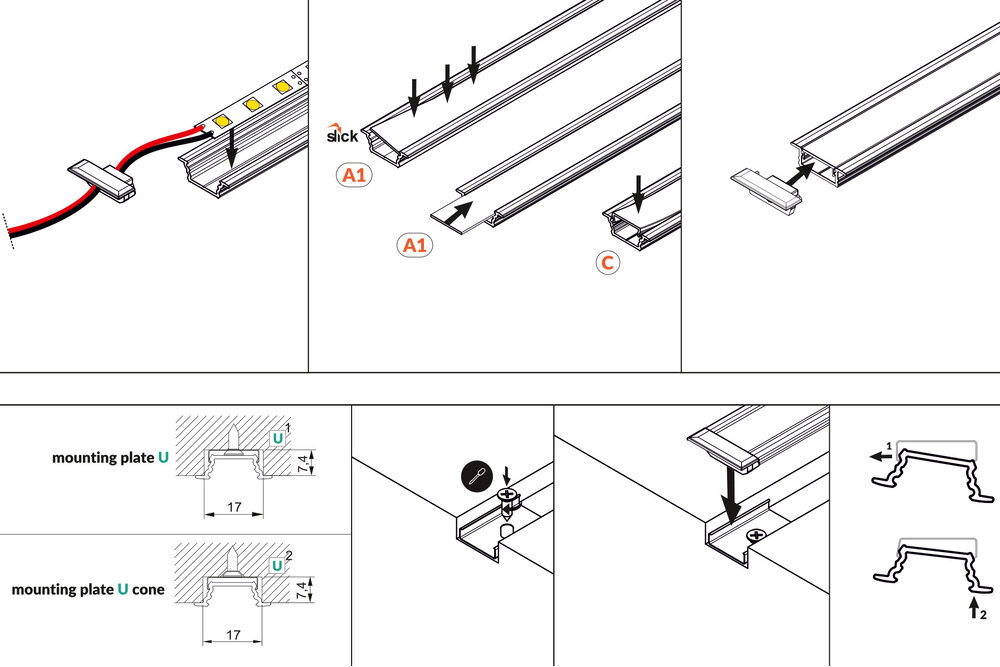 slick

A1

A1

C

mounting plate U

U 1

7.4

17

mounting plate U cone

U 2

7.4

17

1

2