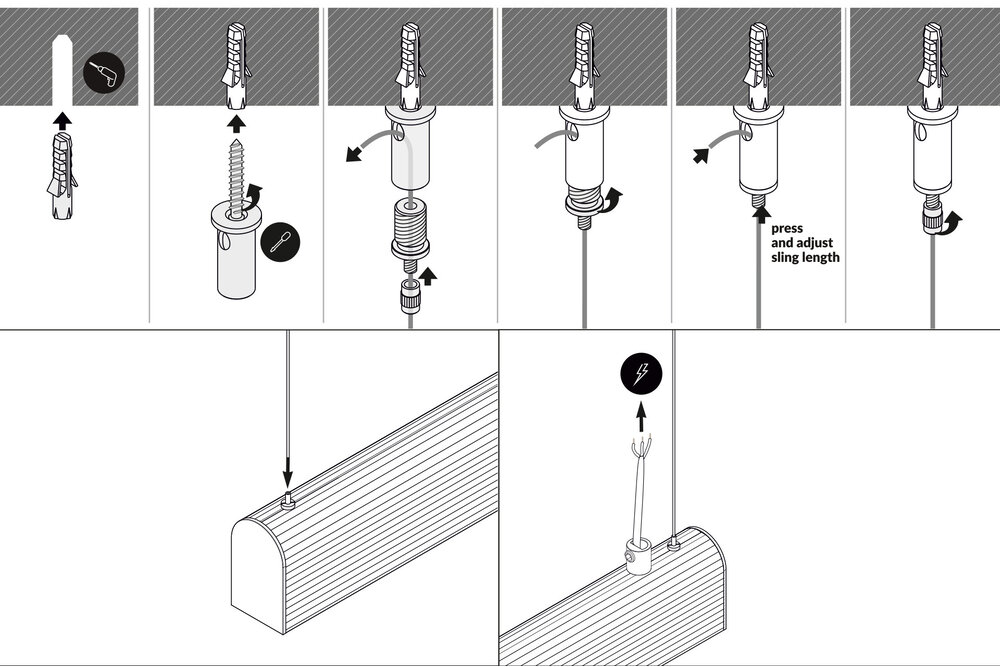 press
and adjust
sling length