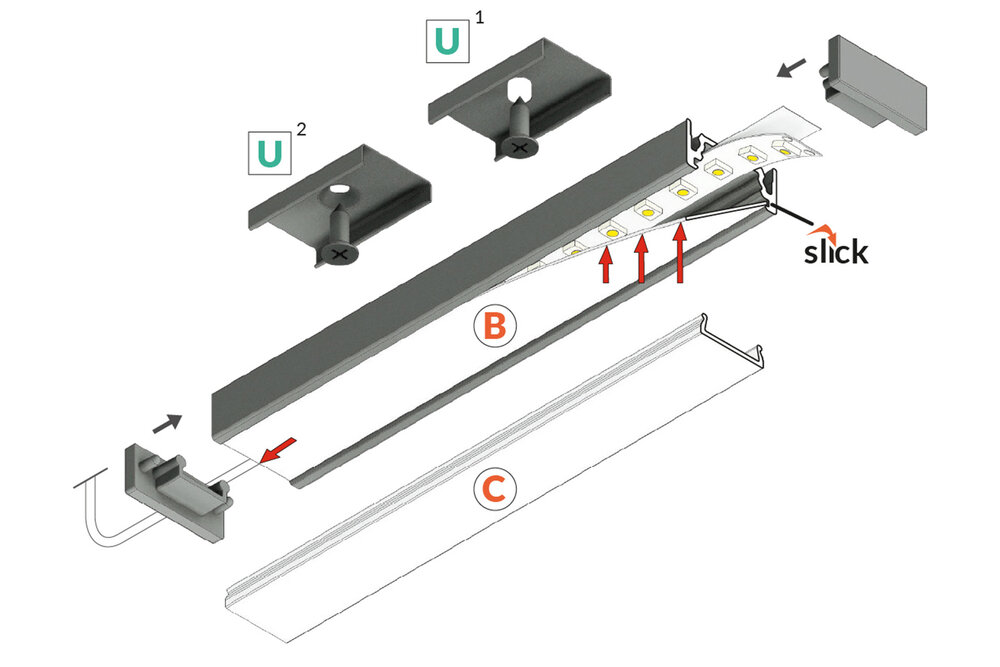 U 1

U 2

slick

B

C