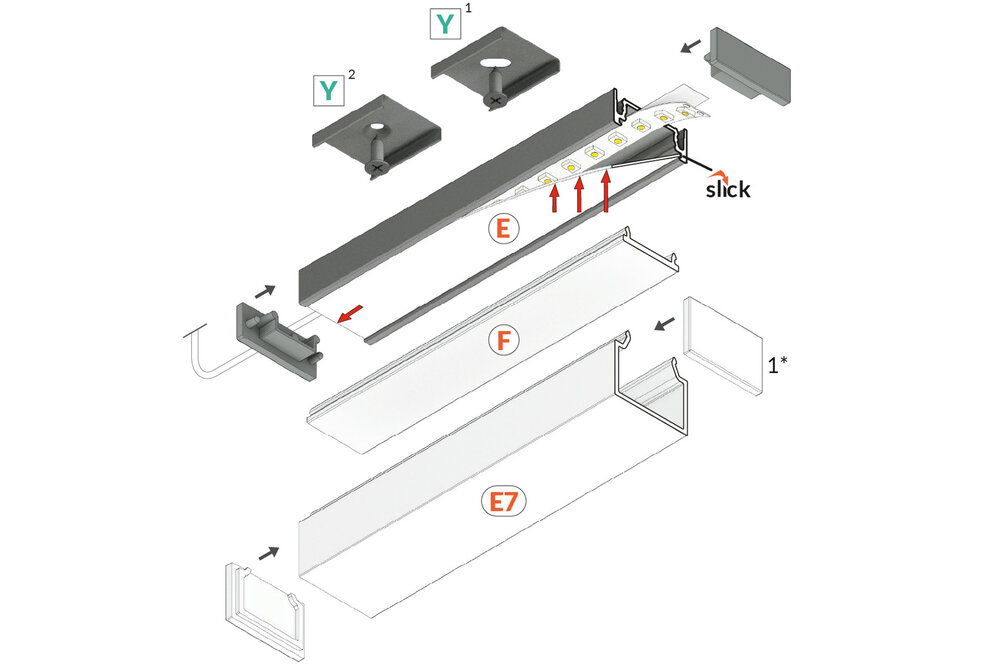 Y 1

Y 2

slick

E

F

1*

E7