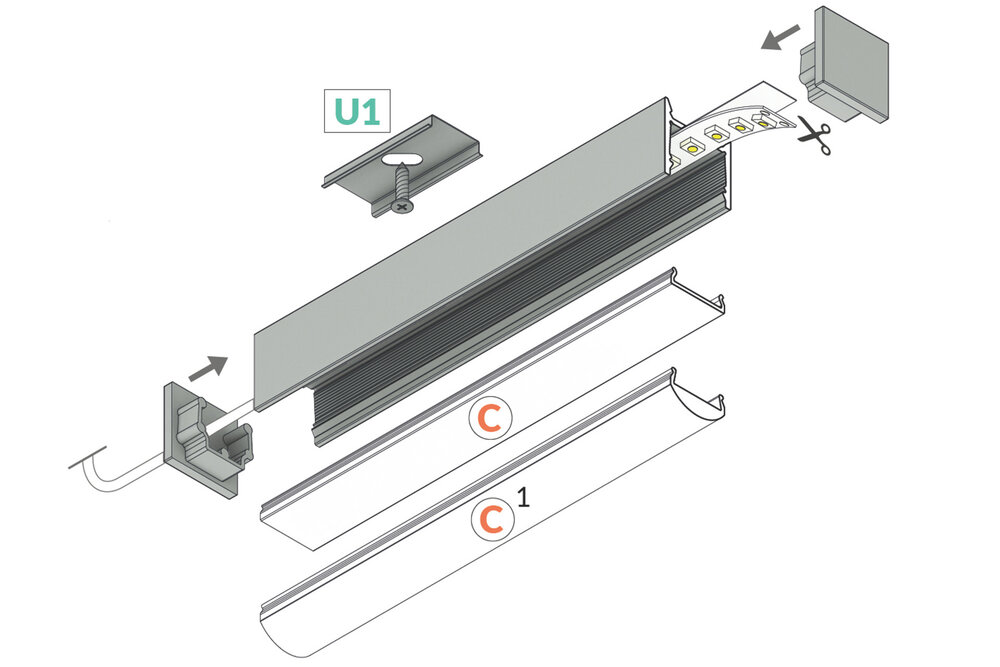 U1

C

C 1