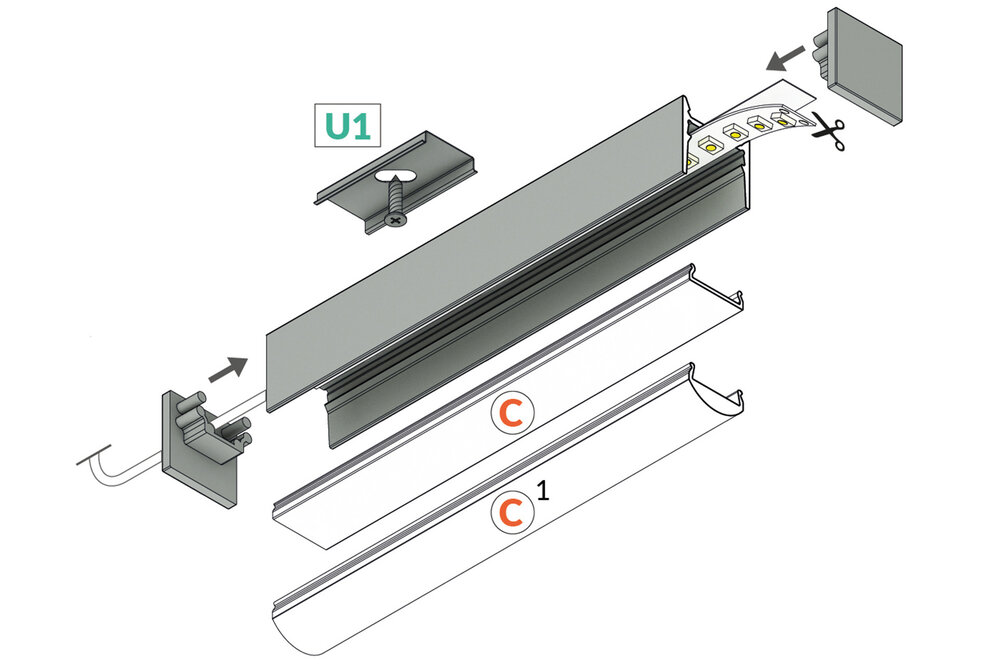 U1

C

C 1