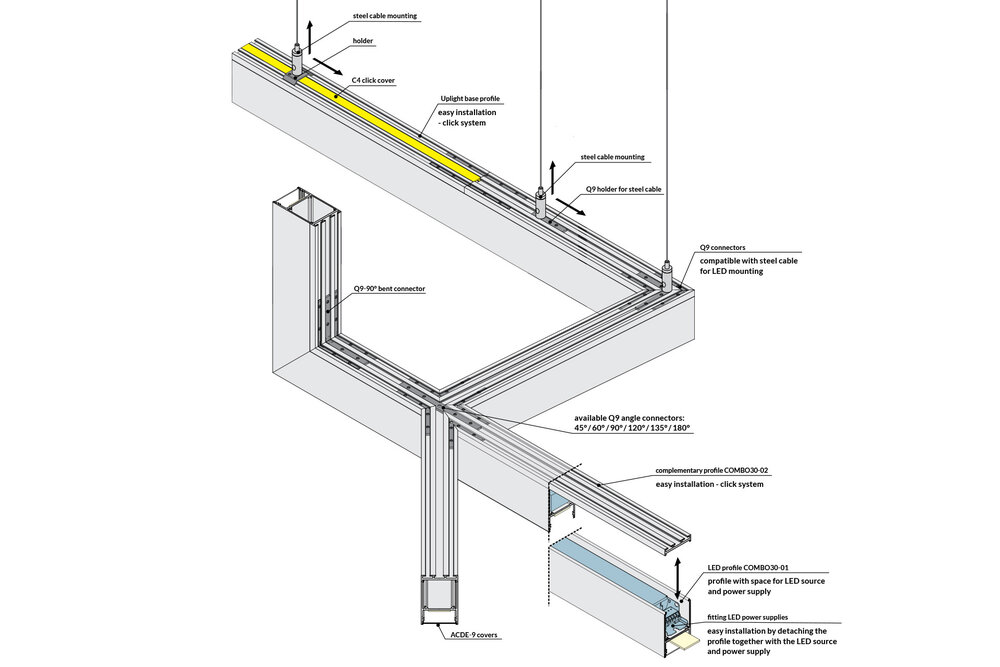 steel cable mounting

holder

C4 click cover

Uplight base profile
easy installation - click system

steel cable mounting

Q9 holder for steel cable

Q9 connectors
compatible with steel cable for LED mounting

Q9-90° bent connector

available Q9 angle connectors:
45° / 60° / 90° / 120° / 135° / 180°

complementary profile COMBO30-02
easy installation - click system

LED profile COMBO30-01
profile with space for LED source and power supply

fitting LED power supplies
easy installation by detaching the profile together with the LED source and power supply

ACDE-9 covers