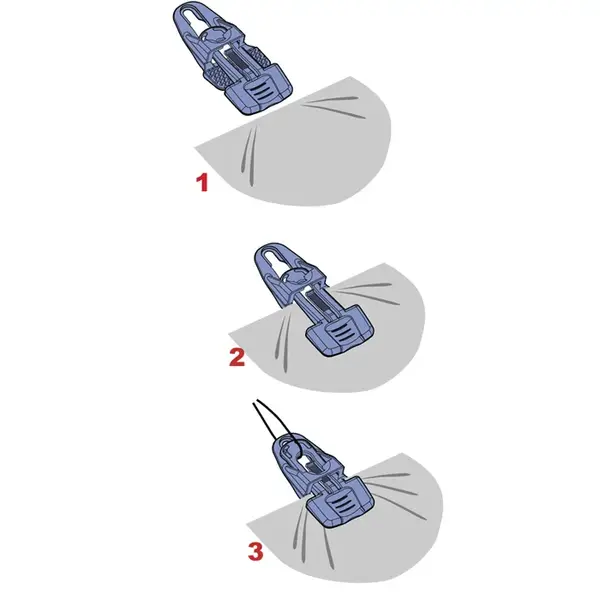 1

2

3