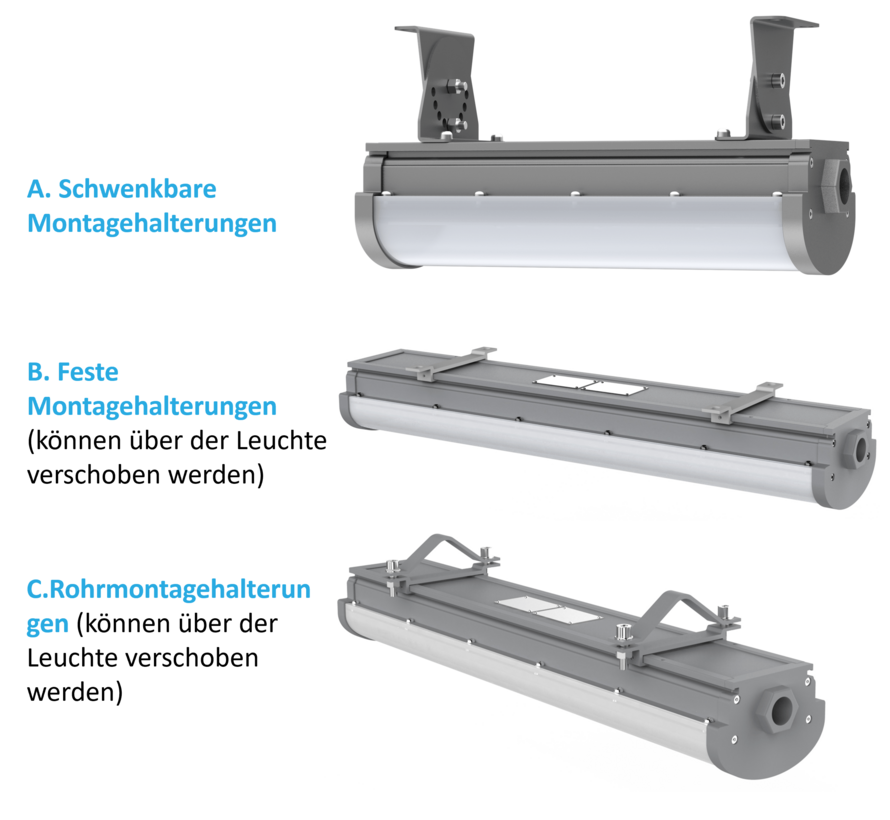 A. Schwenkbare Montagehalterungen

B. Feste Montagehalterungen (können über der Leuchte verschoben werden)

C.Rohrmontagehalterungen (können über der Leuchte verschoben werden)