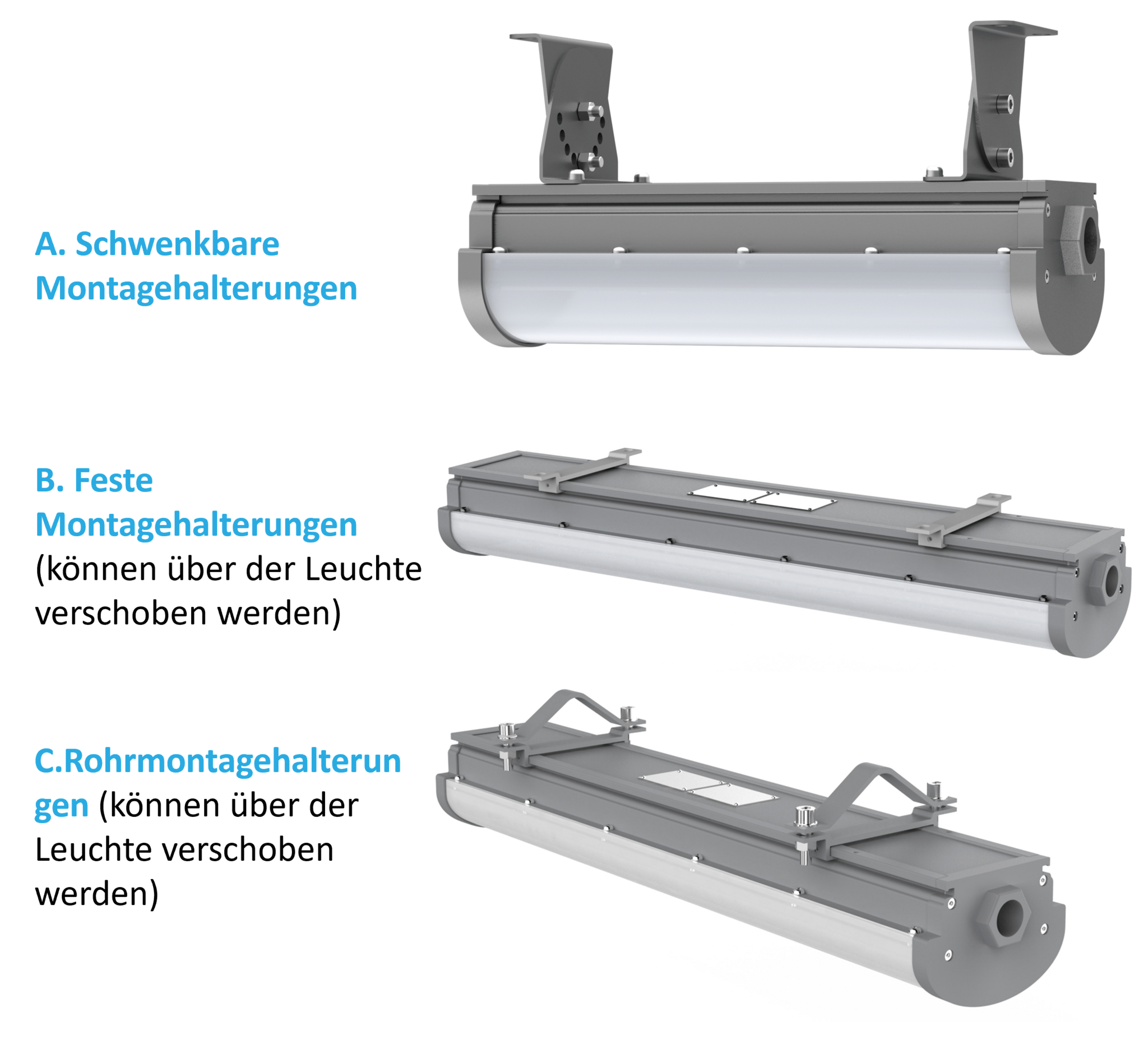 A. Schwenkbare Montagehalterungen

B. Feste Montagehalterungen (können über der Leuchte verschoben werden)

C.Rohrmontagehalterungen (können über der Leuchte verschoben werden)