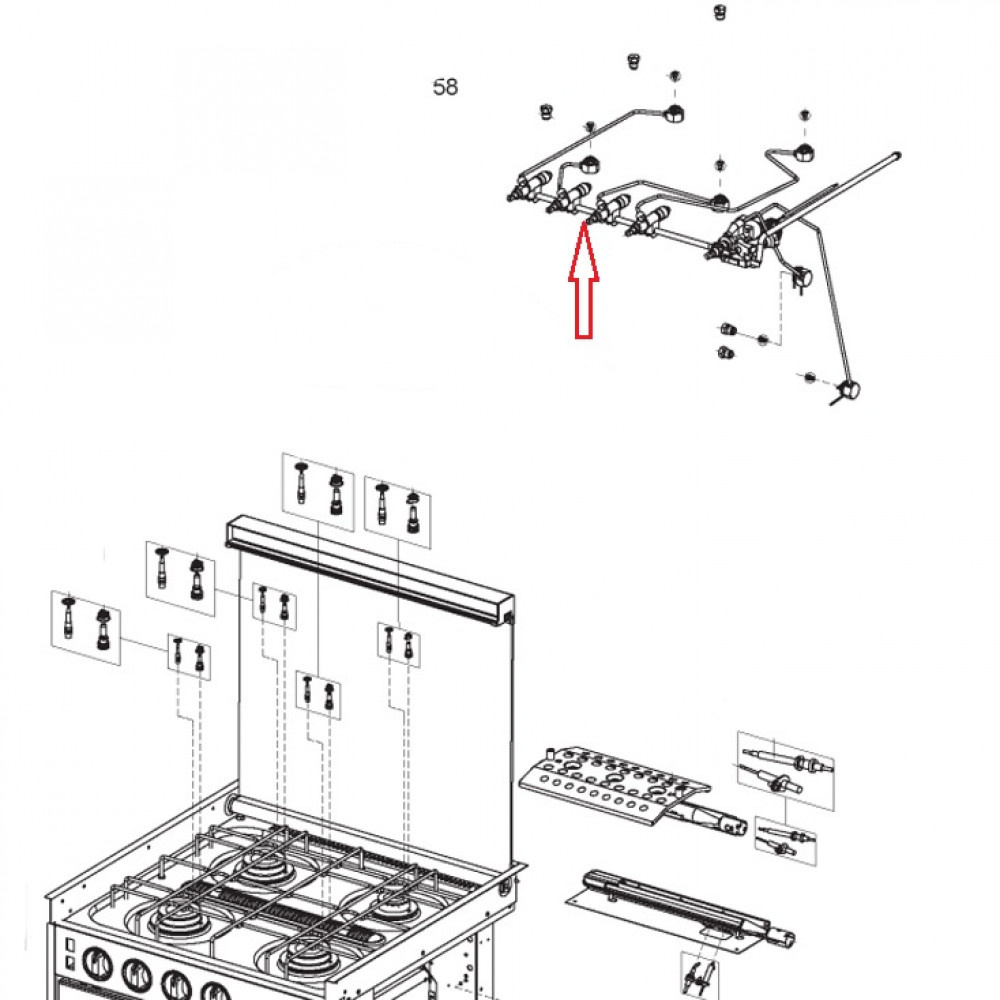 58