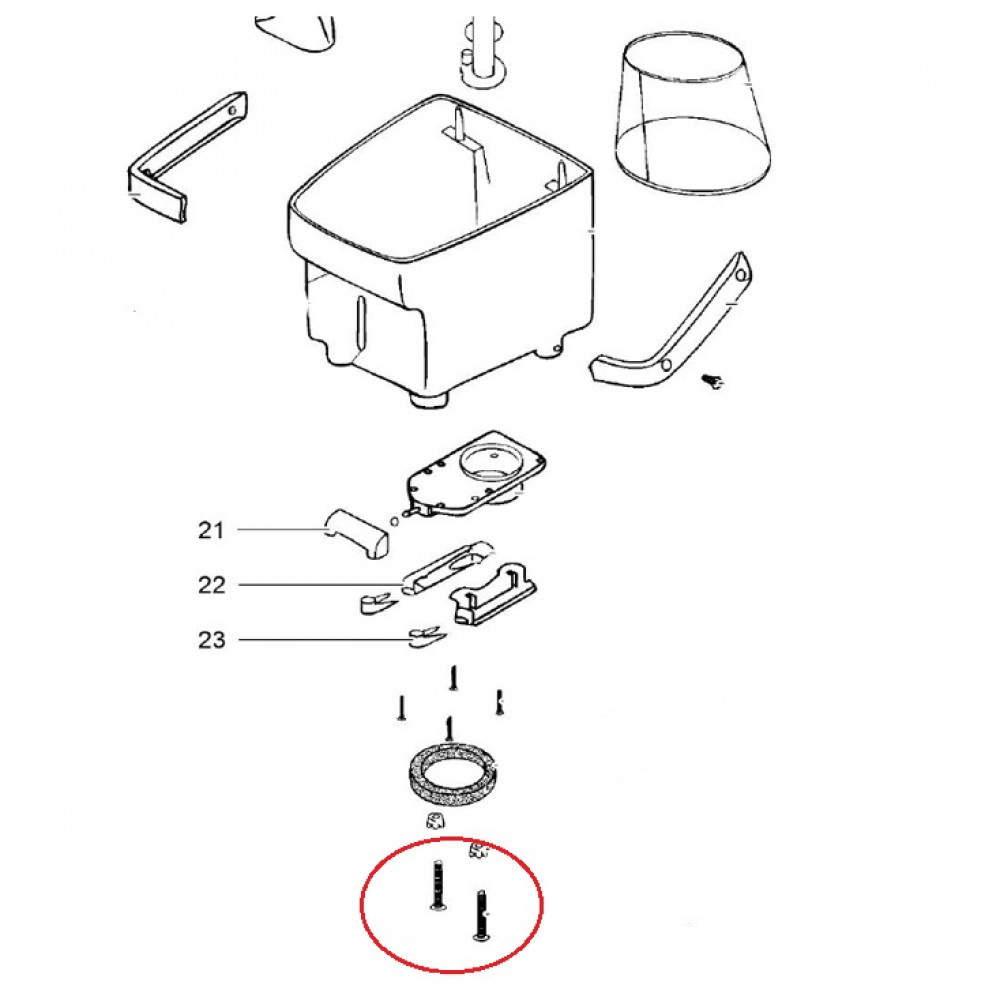 21

22

23