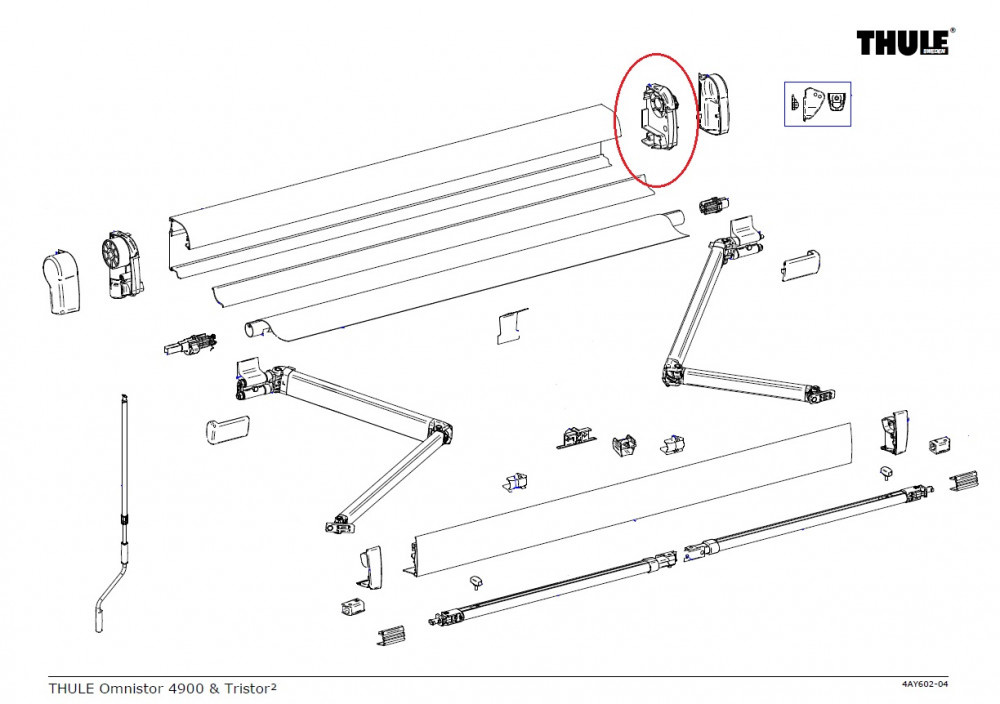 THULE®

THULE Omnistor 4900 & Tristor²

4AY602-04