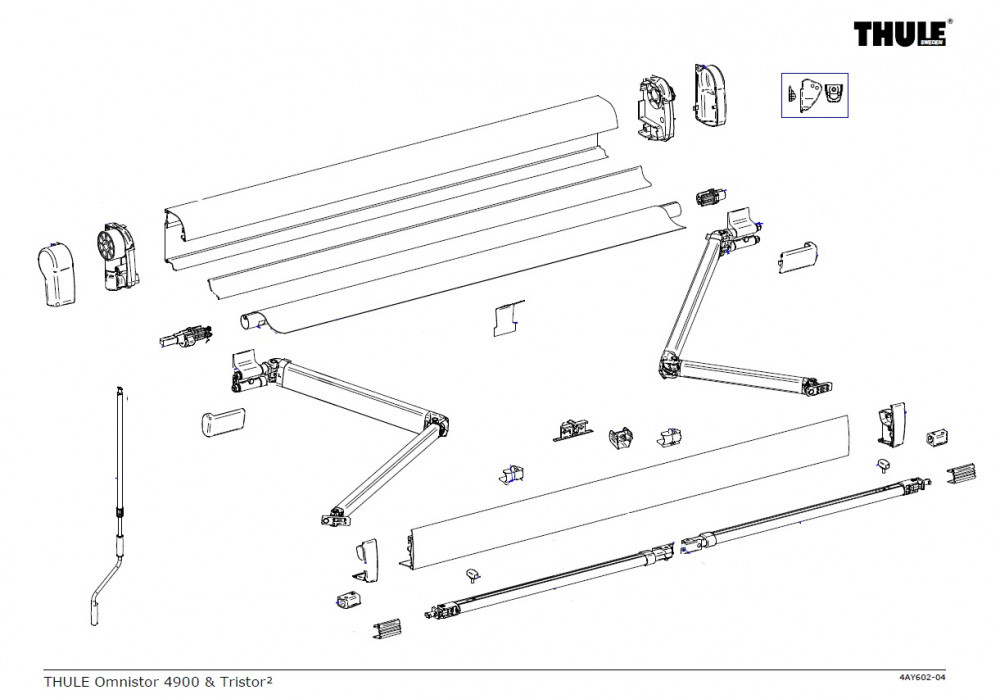 THULE® SWEDEN

THULE Omnistor 4900 & Tristor²

4AY602-04