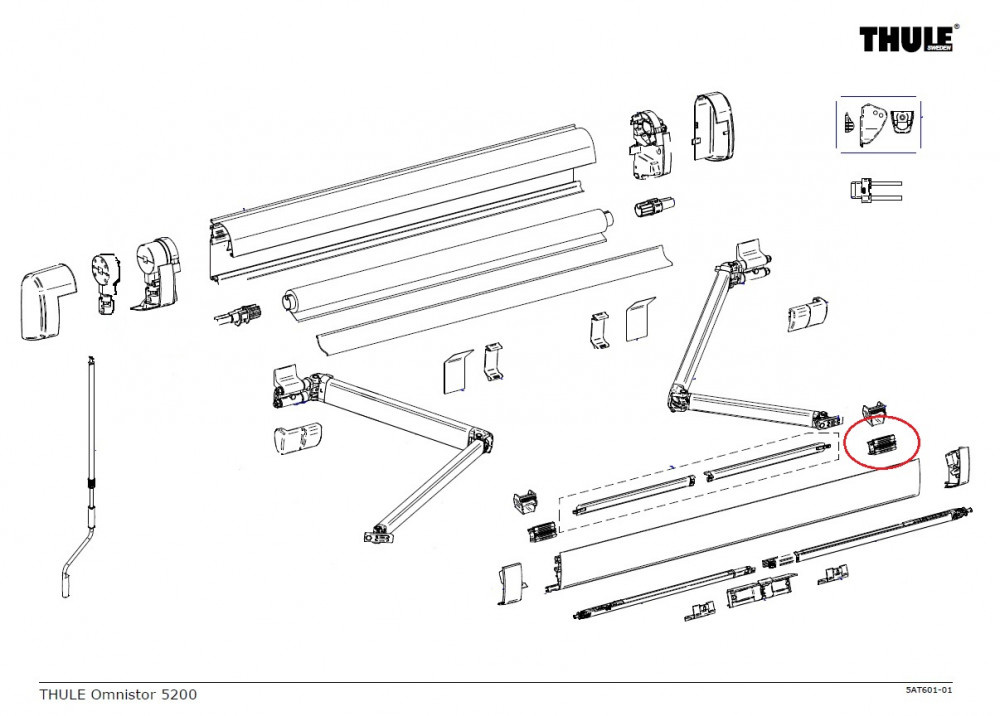 THULE
SWEDEN

THULE Omnistor 5200

5AT601-01