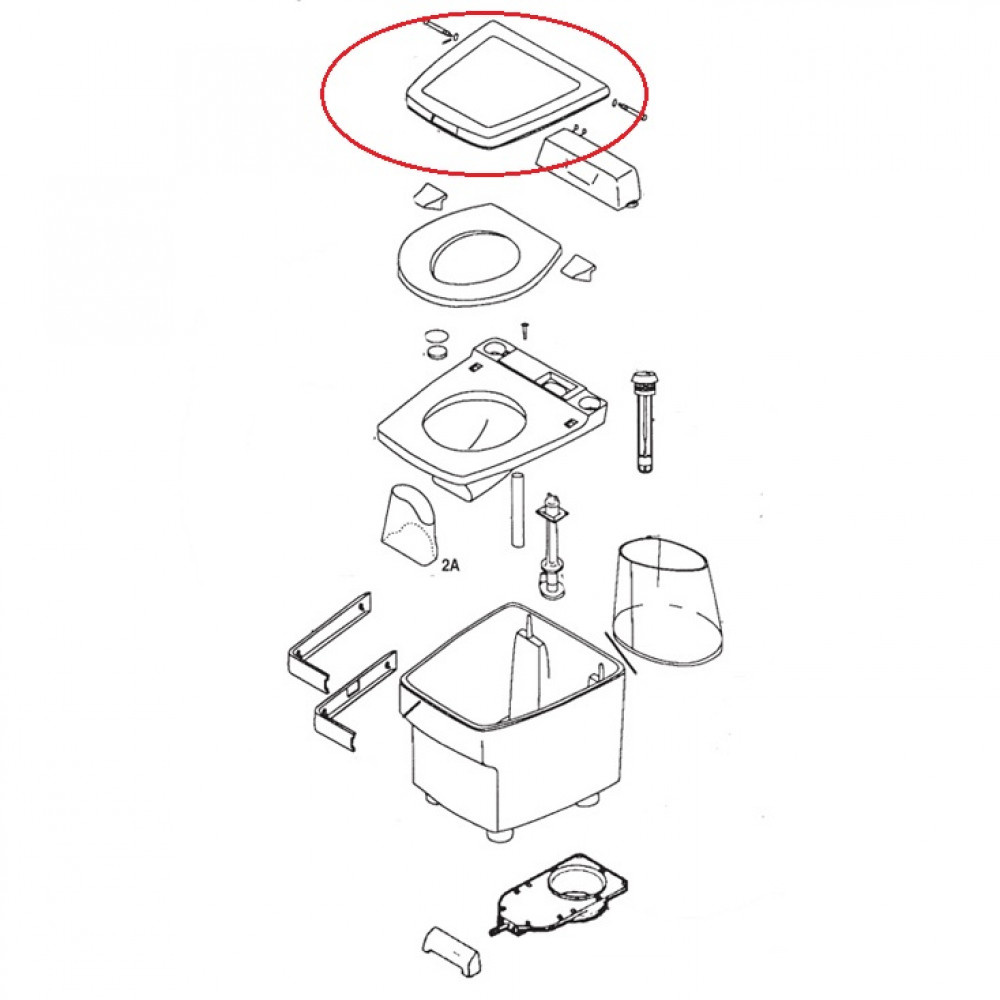 2A