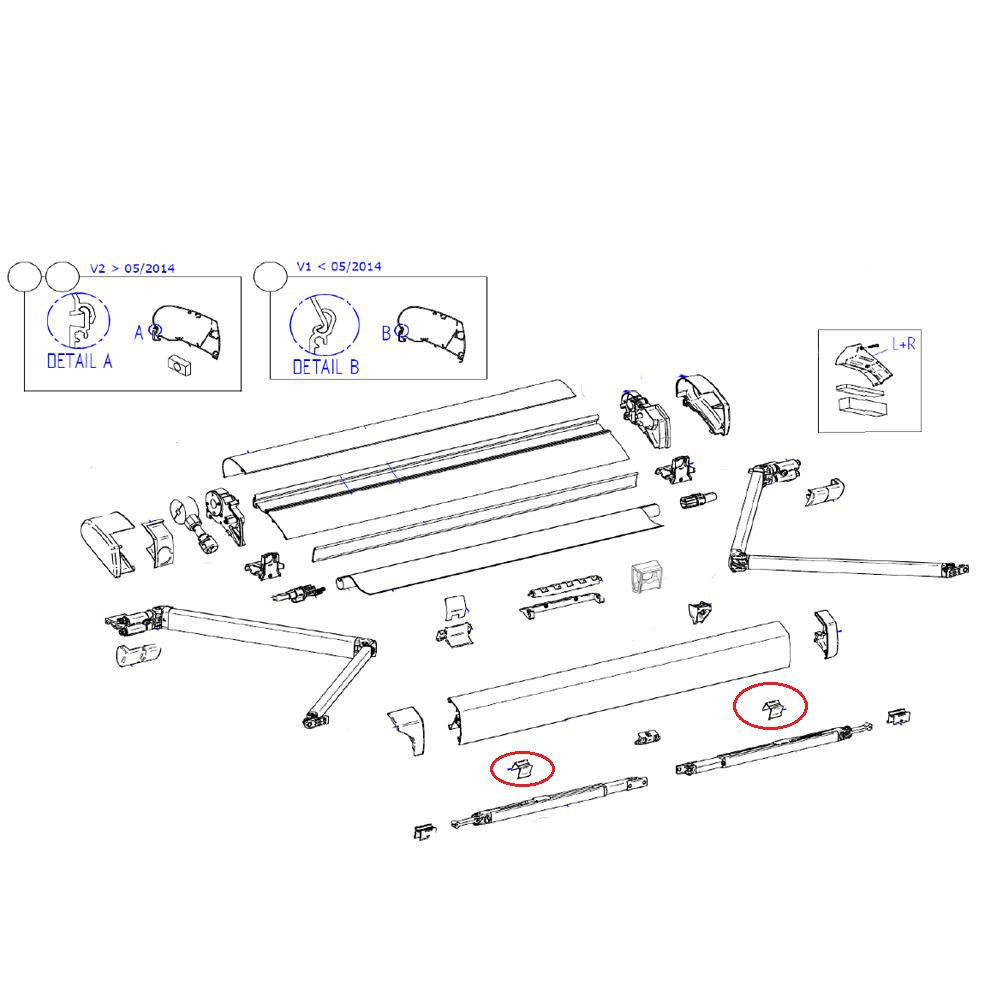 V2 > 05/2014

DETAIL A

A

V1 < 05/2014

DETAIL B

B

L+R