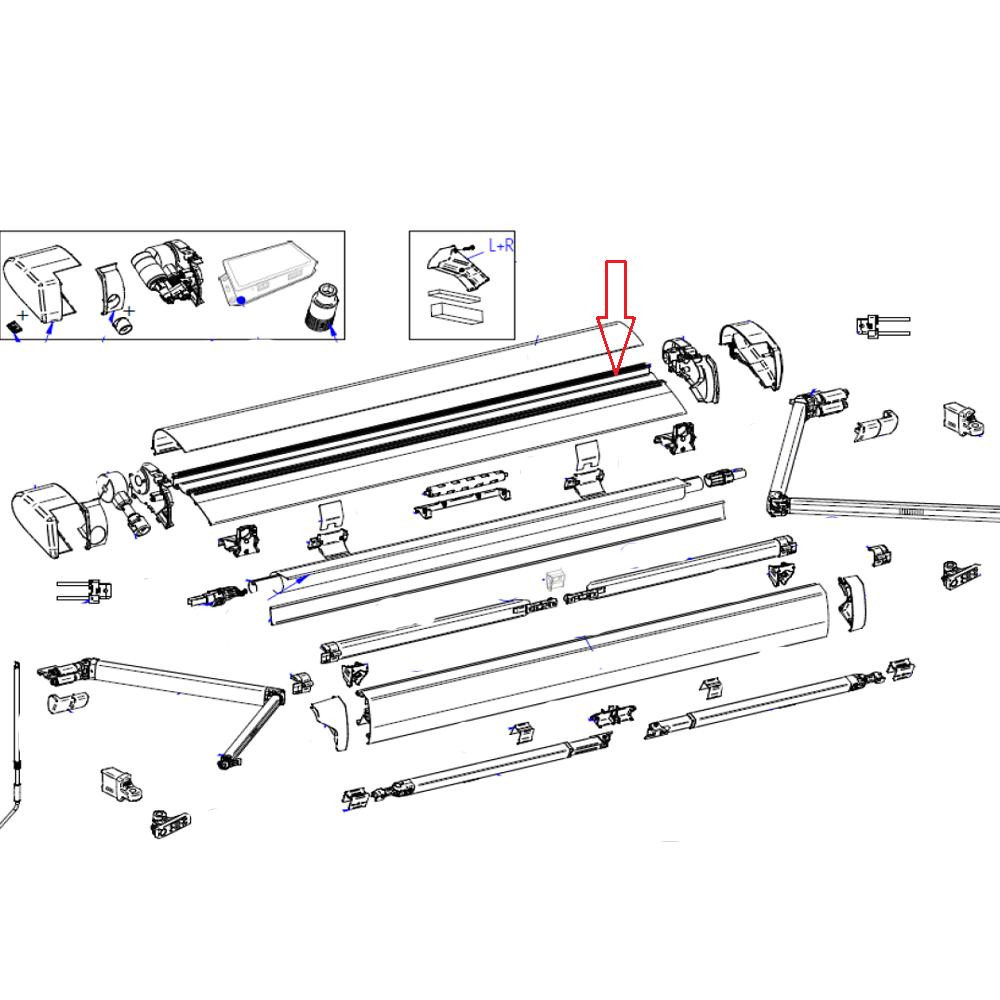 L+R